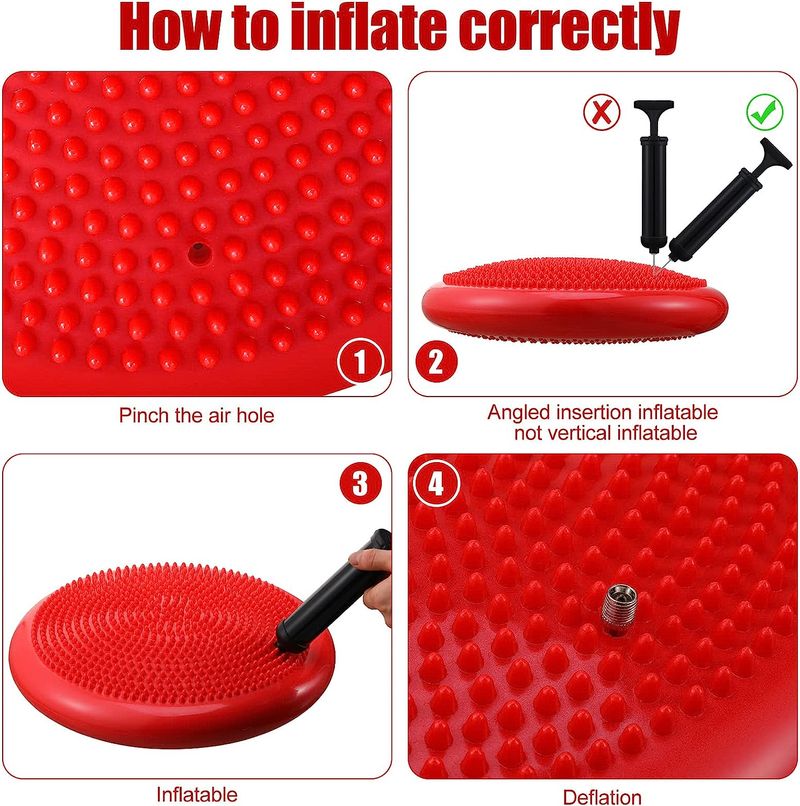 How to inflate correctly

1

Pinch the air hole

2

Angled insertion inflatable not vertical inflatable

3

Inflatable

4

Deflation