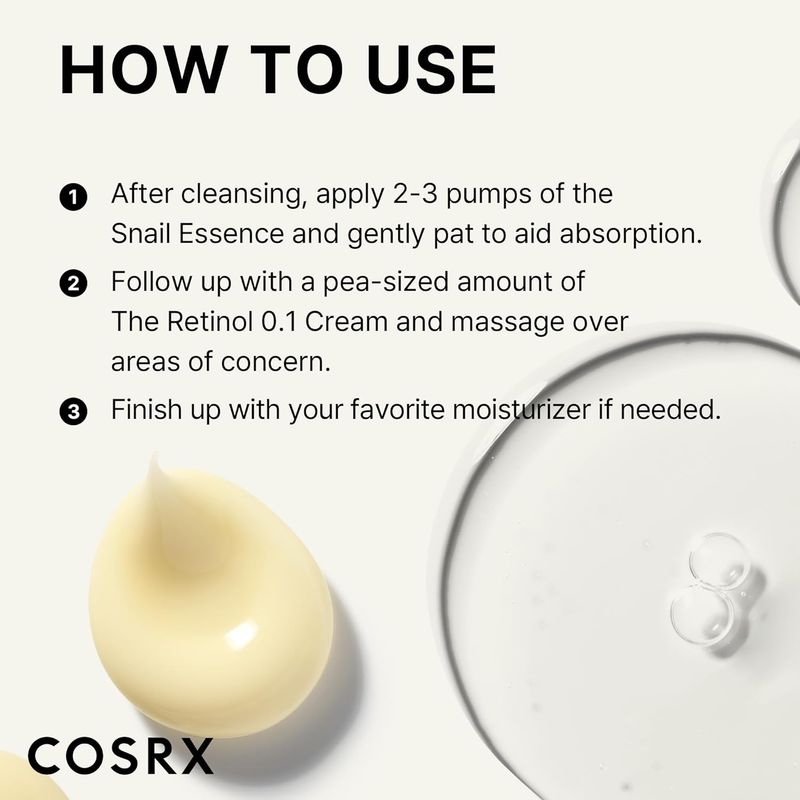 HOW TO USE

1 After cleansing, apply 2-3 pumps of the Snail Essence and gently pat to aid absorption.

2 Follow up with a pea-sized amount of The Retinol 0.1 Cream and massage over areas of concern.

3 Finish up with your favorite moisturizer if needed.

COSRX