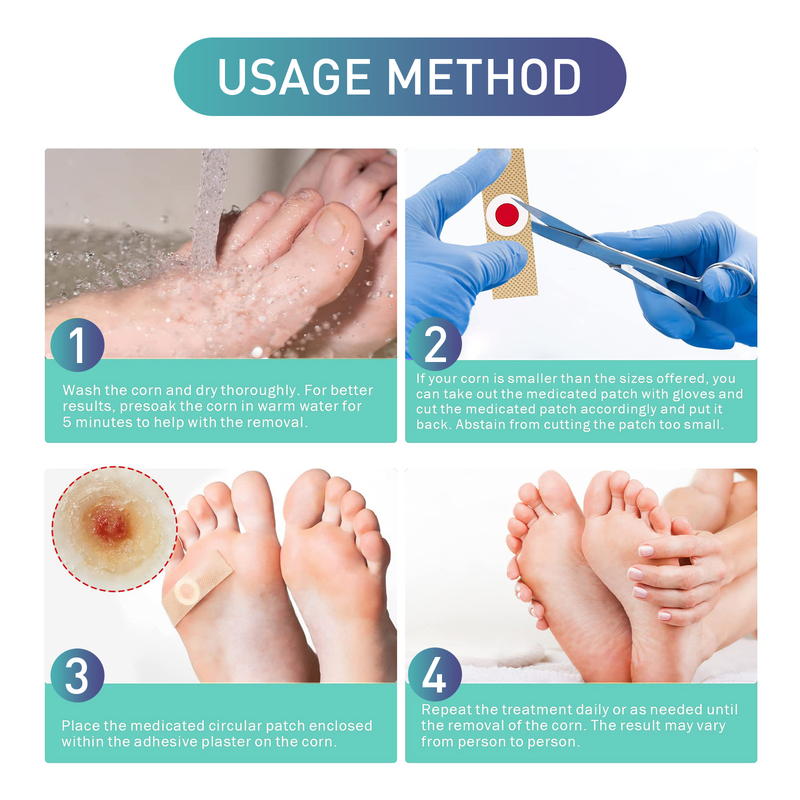 USAGE METHOD

1

Wash the corn and dry thoroughly. For better results, presoak the corn in warm water for 5 minutes to help with the removal.

2

If your corn is smaller than the sizes offered, you can take out the medicated patch with gloves and cut the medicated patch accordingly and put it back. Abstain from cutting the patch too small.

3

Place the medicated circular patch enclosed within the adhesive plaster on the corn.

4

Repeat the treatment daily or as needed until the removal of the corn. The result may vary from person to person.