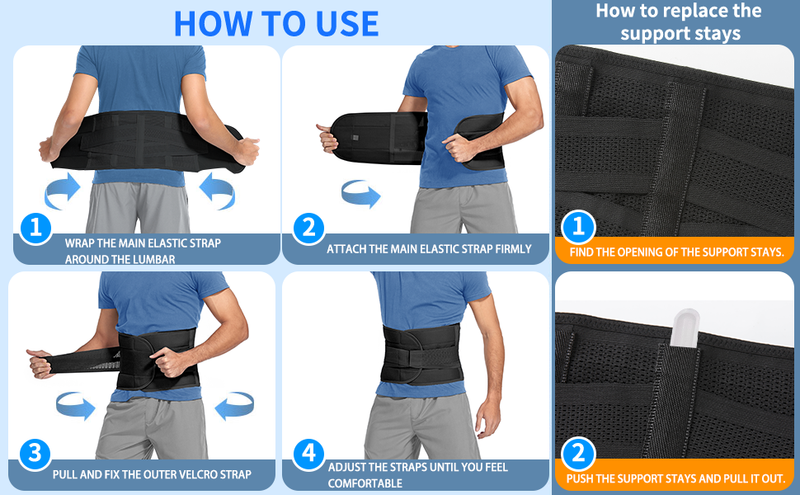 HOW TO USE

1 WRAP THE MAIN ELASTIC STRAP AROUND THE LUMBAR

2 ATTACH THE MAIN ELASTIC STRAP FIRMLY

3 PULL AND FIX THE OUTER VELCRO STRAP

4 ADJUST THE STRAPS UNTIL YOU FEEL COMFORTABLE

How to replace the support stays

1 FIND THE OPENING OF THE SUPPORT STAYS.

2 PUSH THE SUPPORT STAYS AND PULL IT OUT.