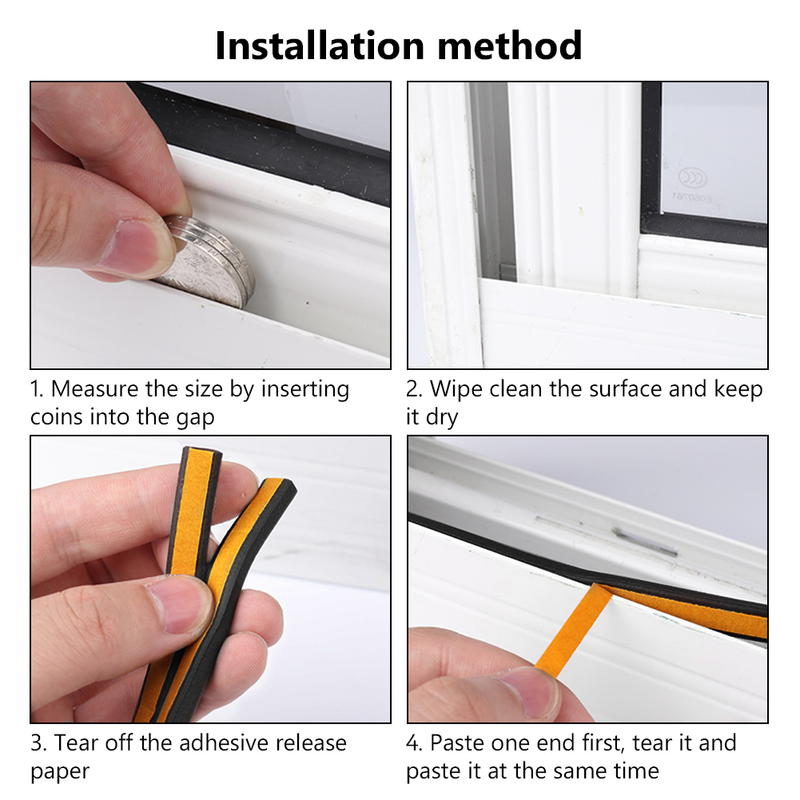 Installation method

1. Measure the size by inserting coins into the gap

2. Wipe clean the surface and keep it dry

3. Tear off the adhesive release paper

4. Paste one end first, tear it and paste it at the same time