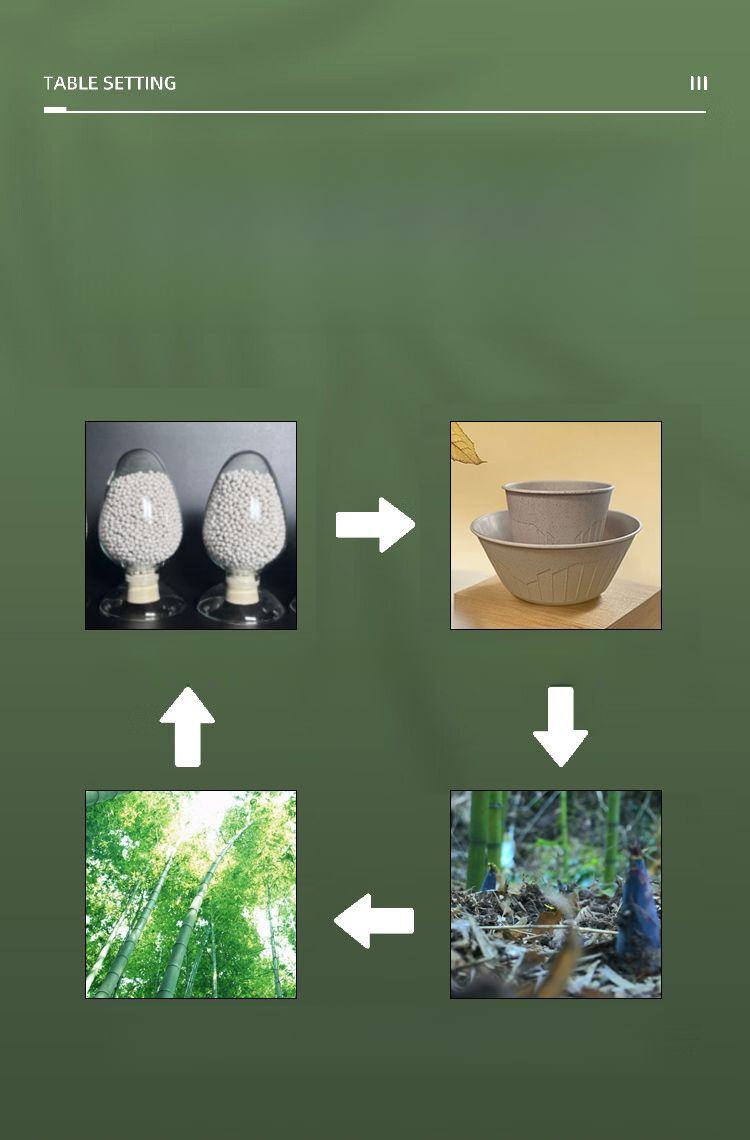 TABLE SETTING

III