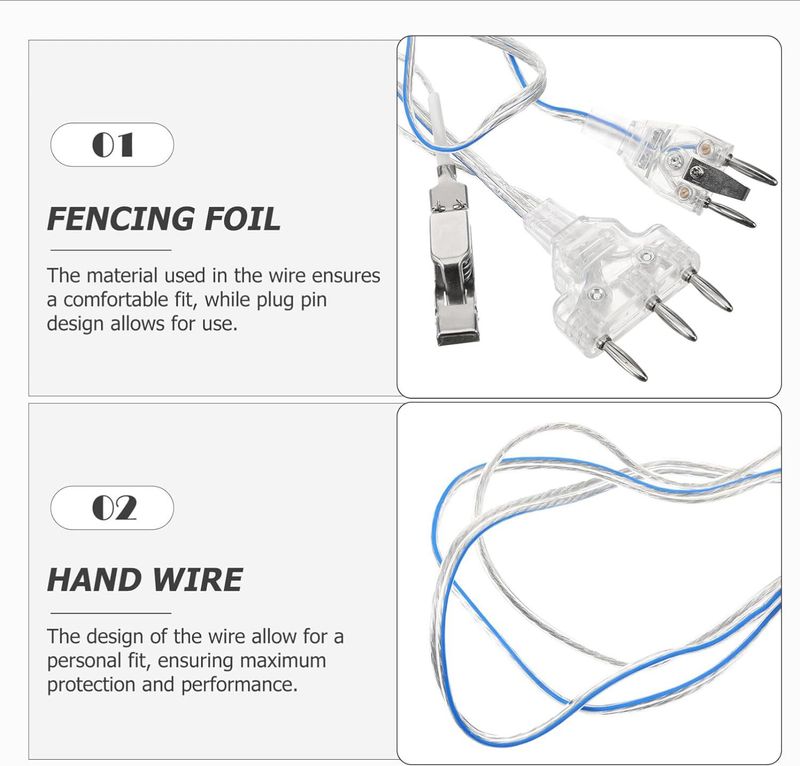 01

FENCING FOIL

The material used in the wire ensures a comfortable fit, while plug pin design allows for use.

02

HAND WIRE

The design of the wire allow for a personal fit, ensuring maximum protection and performance.