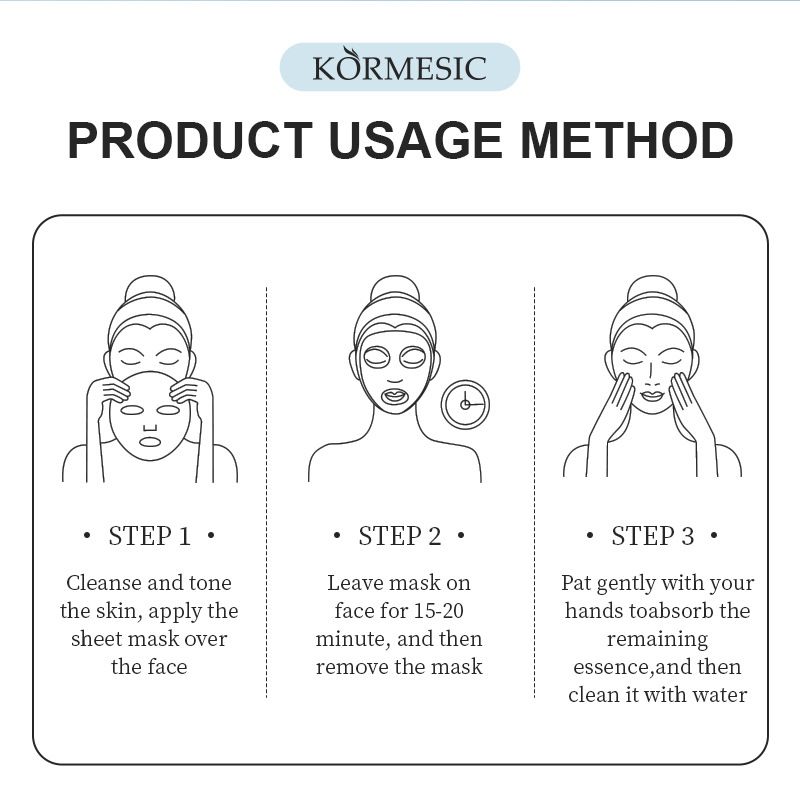 KORMESIC

PRODUCT USAGE METHOD

• STEP 1 •

Cleanse and tone the skin, apply the sheet mask over the face

• STEP 2 •

Leave mask on face for 15-20 minute, and then remove the mask

• STEP 3 •

Pat gently with your hands toabsorb the remaining essence,and then clean it with water