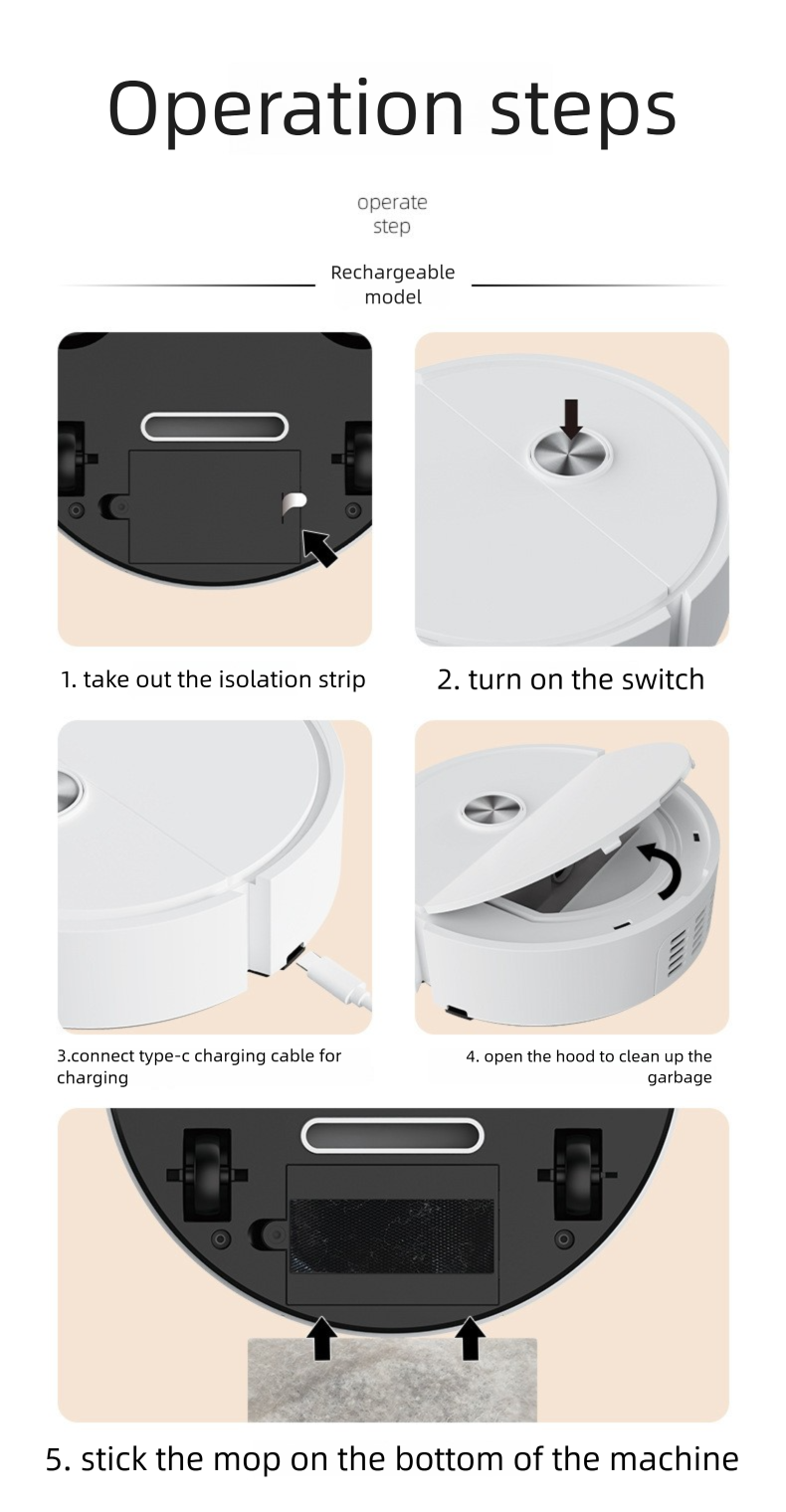 Operation steps

operate step

Rechargeable model

1. take out the isolation strip

2. turn on the switch

3.connect type-c charging cable for charging

4. open the hood to clean up the garbage

5. stick the mop on the bottom of the machine