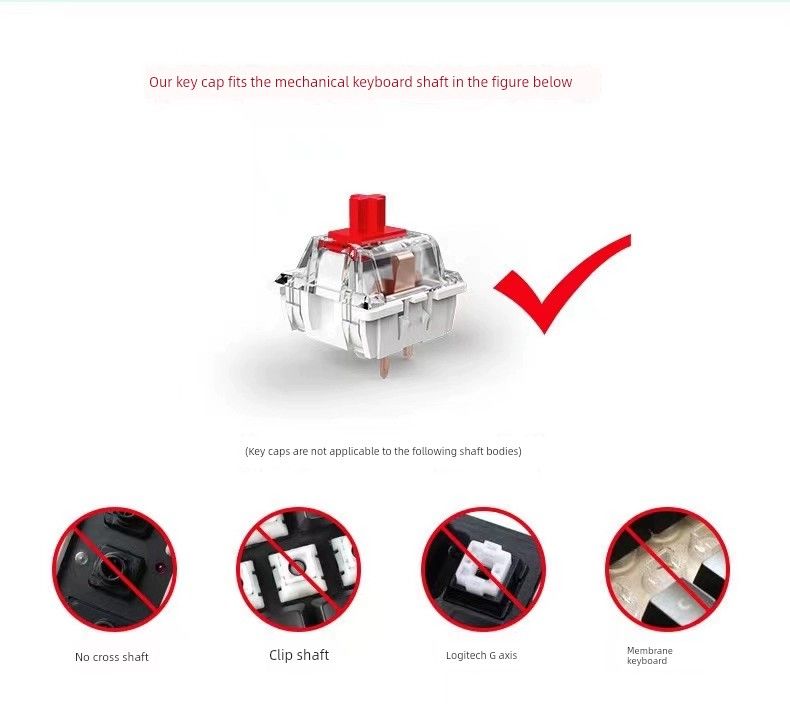 Our key cap fits the mechanical keyboard shaft in the figure below

(Key caps are not applicable to the following shaft bodies)

No cross shaft

Clip shaft

Logitech G axis

Membrane keyboard