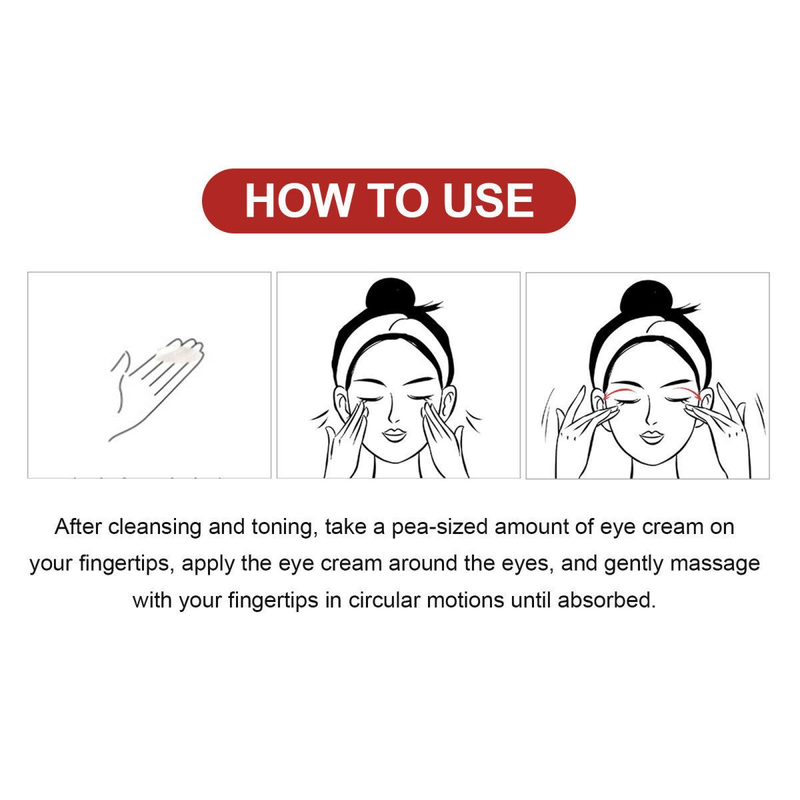 HOW TO USE

After cleansing and toning, take a pea-sized amount of eye cream on your fingertips, apply the eye cream around the eyes, and gently massage with your fingertips in circular motions until absorbed.