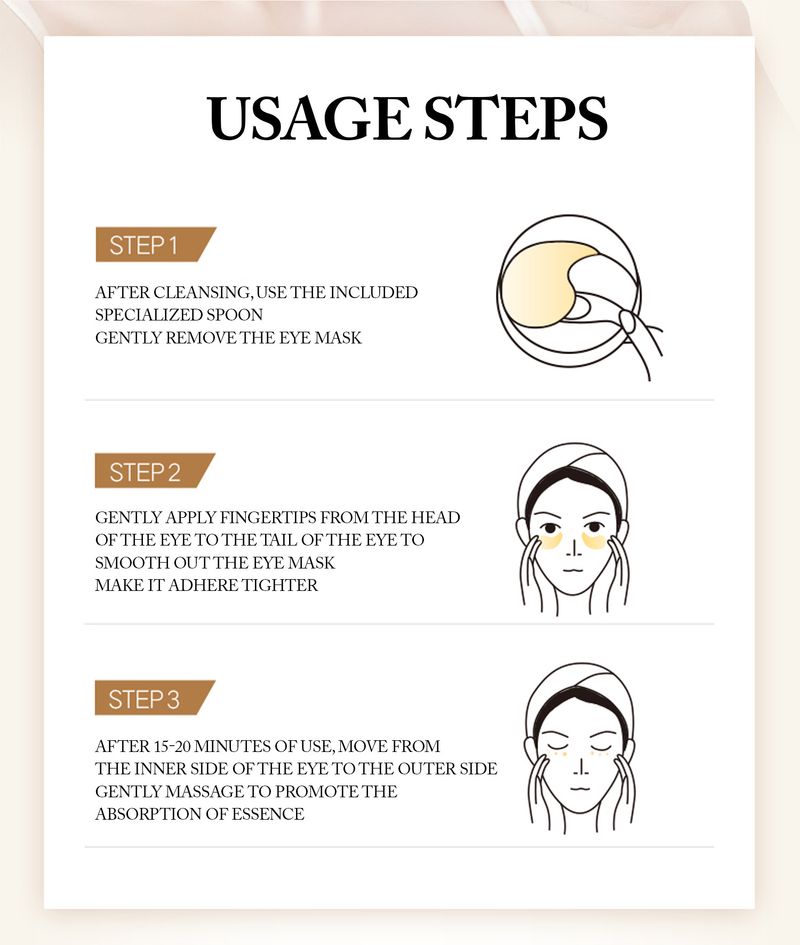 USAGE STEPS

STEP 1

AFTER CLEANSING, USE THE INCLUDED SPECIALIZED SPOON
GENTLY REMOVE THE EYE MASK

STEP 2

GENTLY APPLY FINGERTIPS FROM THE HEAD OF THE EYE TO THE TAIL OF THE EYE TO SMOOTH OUT THE EYE MASK
MAKE IT ADHERE TIGHTER

STEP 3

AFTER 15-20 MINUTES OF USE, MOVE FROM THE INNER SIDE OF THE EYE TO THE OUTER SIDE
GENTLY MASSAGE TO PROMOTE THE ABSORPTION OF ESSENCE