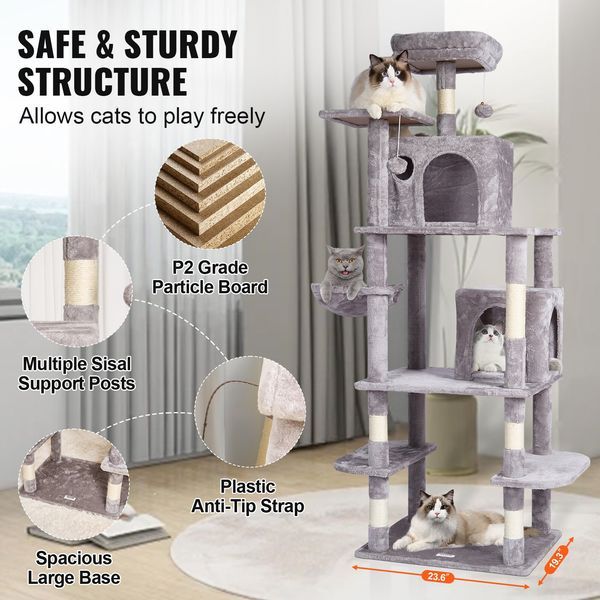 SAFE & STURDY STRUCTURE

Allows cats to play freely

P2 Grade Particle Board

Multiple Sisal Support Posts

Plastic Anti-Tip Strap

Spacious Large Base

23.6"

19.3"