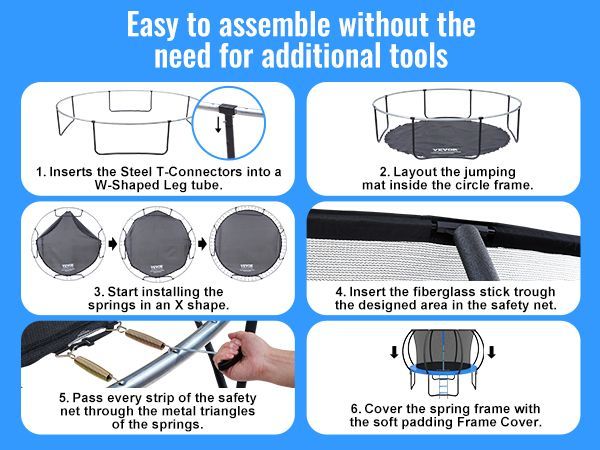 Easy to assemble without the need for additional tools

1. Inserts the Steel T-Connectors into a W-Shaped Leg tube.

VEVOR

2. Layout the jumping mat inside the circle frame.

VEVOR

VEVOR

VEVOR

3. Start installing the springs in an X shape.

4. Insert the fiberglass stick trough the designed area in the safety net.

5. Pass every strip of the safety net through the metal triangles of the springs.

6. Cover the spring frame with the soft padding Frame Cover.