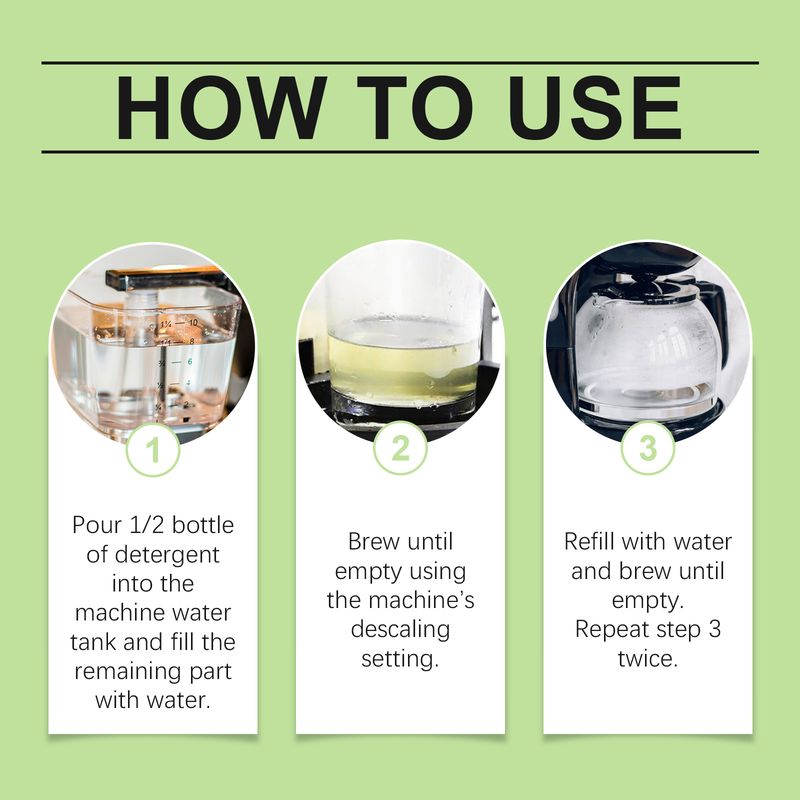 HOW TO USE

1

Pour 1/2 bottle of detergent into the machine water tank and fill the remaining part with water.

2

Brew until empty using the machine's descaling setting.

3

Refill with water and brew until empty.
Repeat step 3 twice.