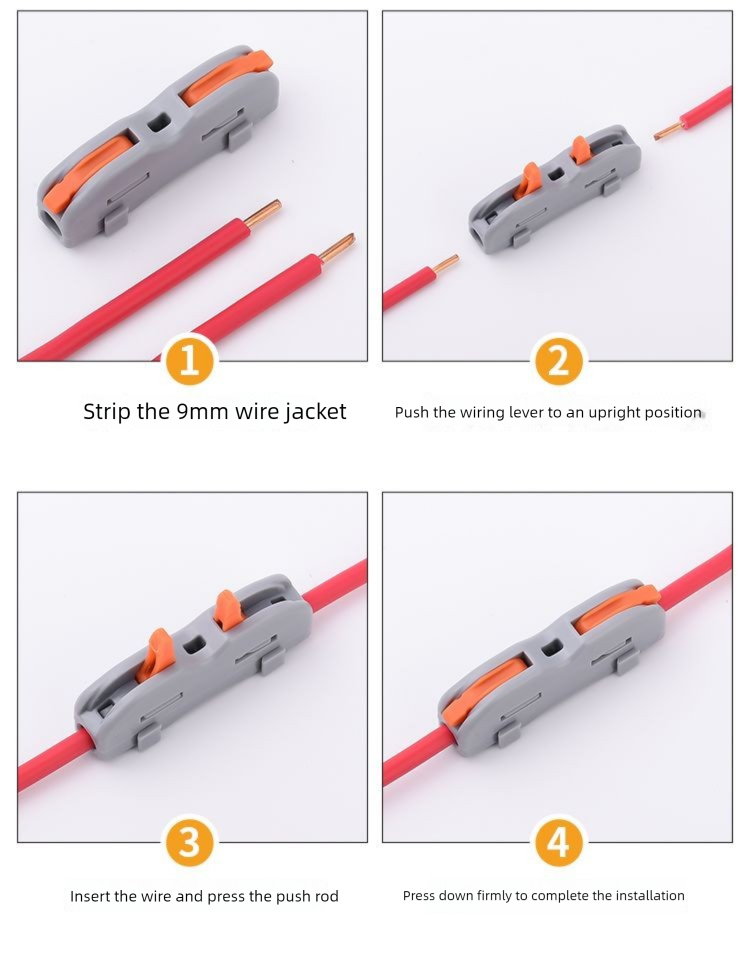 1

Strip the 9mm wire jacket

2

Push the wiring lever to an upright position

3

Insert the wire and press the push rod

4

Press down firmly to complete the installation