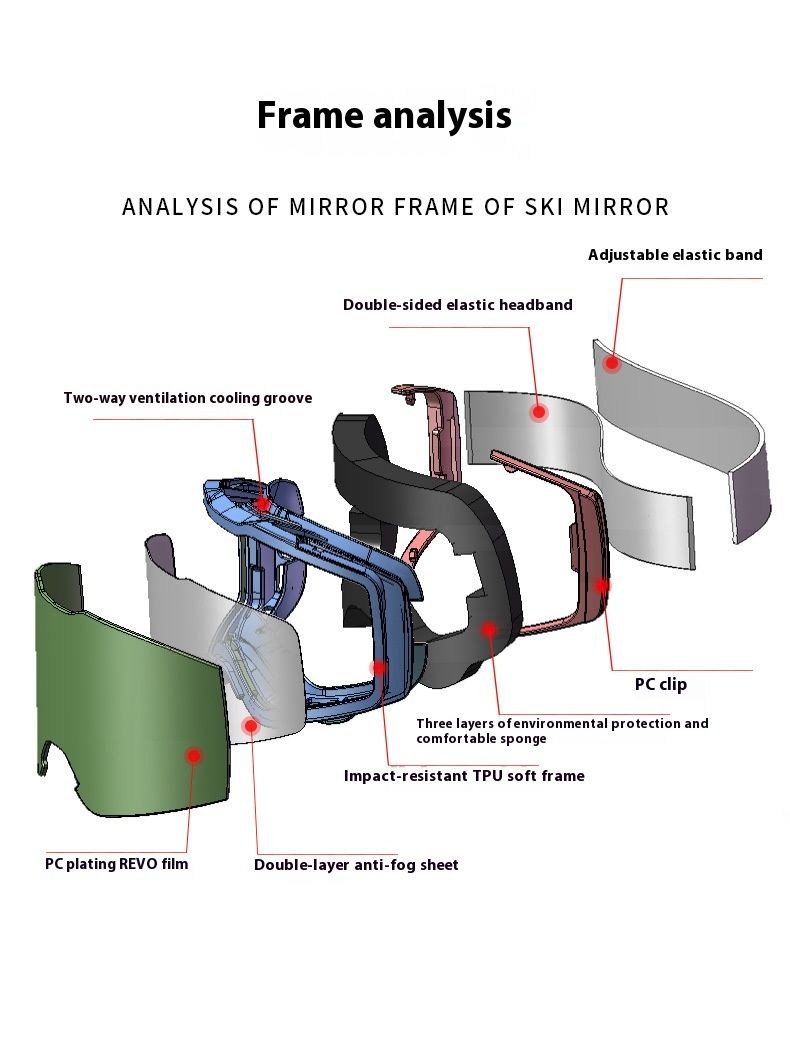 Frame analysis

ANALYSIS OF MIRROR FRAME OF SKI MIRROR

Adjustable elastic band

Double-sided elastic headband

Two-way ventilation cooling groove

PC clip

Three layers of environmental protection and comfortable sponge

Impact-resistant TPU soft frame

PC plating REVO film

Double-layer anti-fog sheet