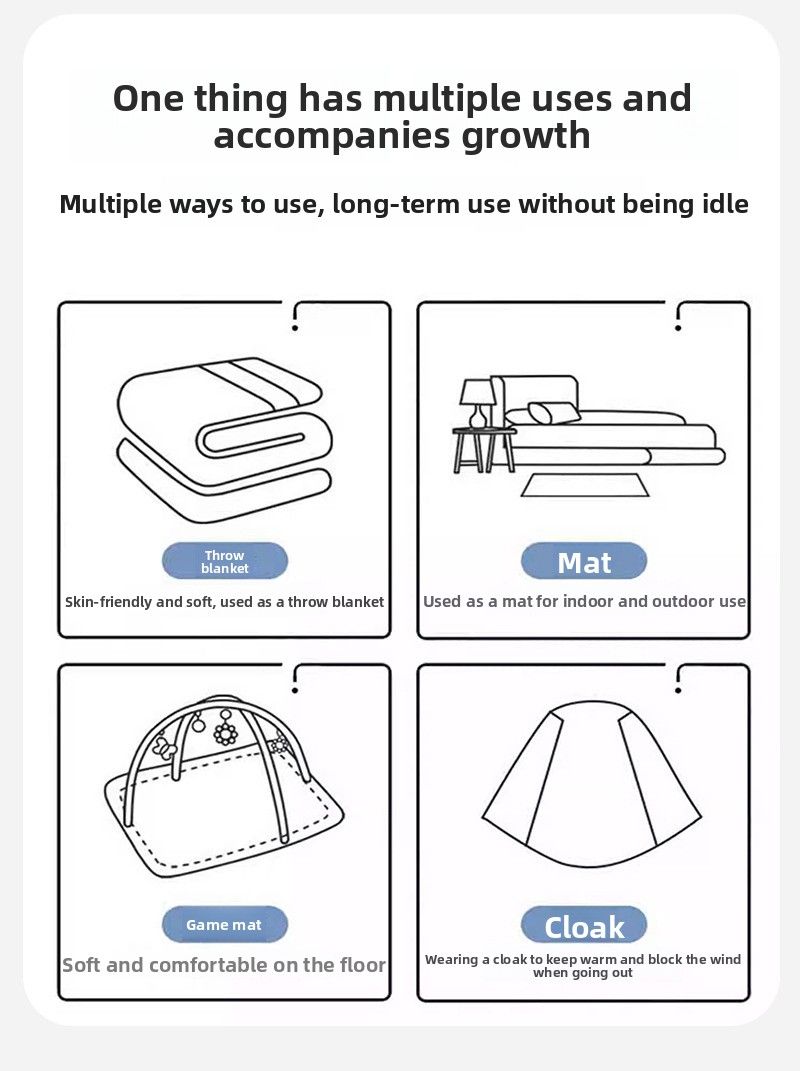 One thing has multiple uses and accompanies growth

Multiple ways to use, long-term use without being idle

Throw blanket

Skin-friendly and soft, used as a throw blanket

Mat

Used as a mat for indoor and outdoor use

Game mat

Soft and comfortable on the floor

Cloak

Wearing a cloak to keep warm and block the wind when going out