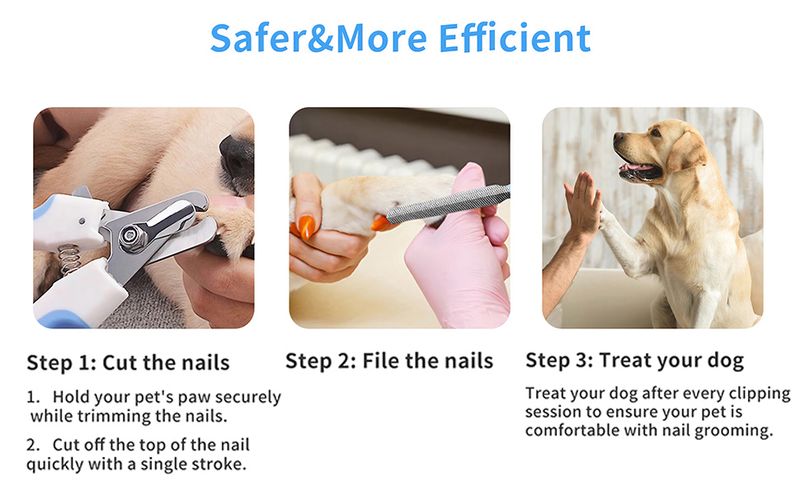 Safer&More Efficient

Step 1: Cut the nails

1. Hold your pet's paw securely while trimming the nails.

2. Cut off the top of the nail quickly with a single stroke.

Step 2: File the nails

Step 3: Treat your dog

Treat your dog after every clipping session to ensure your pet is comfortable with nail grooming.