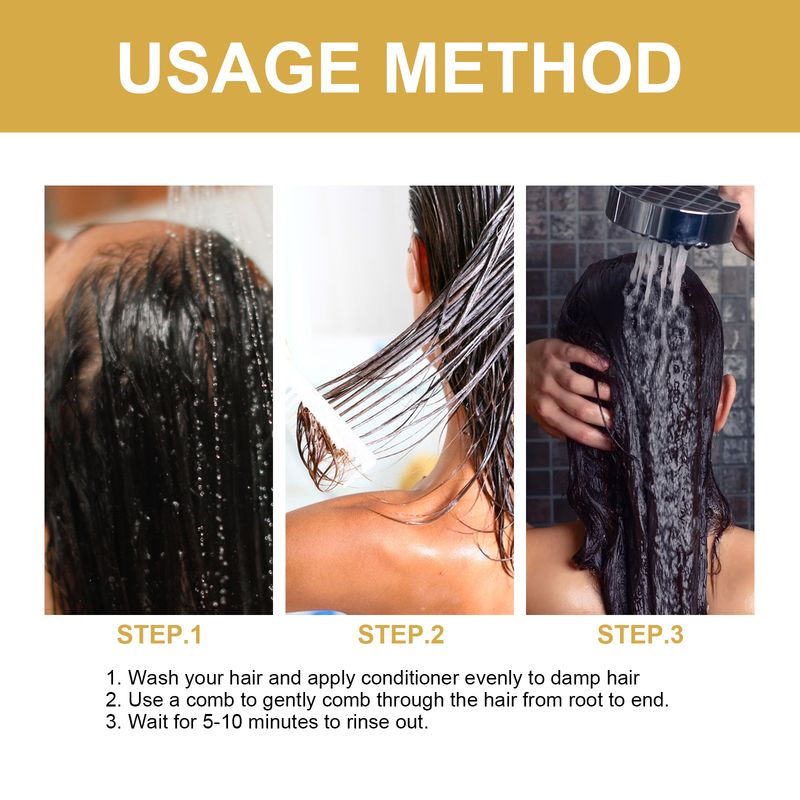 USAGE METHOD

STEP.1

STEP.2

STEP.3

1. Wash your hair and apply conditioner evenly to damp hair
2. Use a comb to gently comb through the hair from root to end.
3. Wait for 5-10 minutes to rinse out.