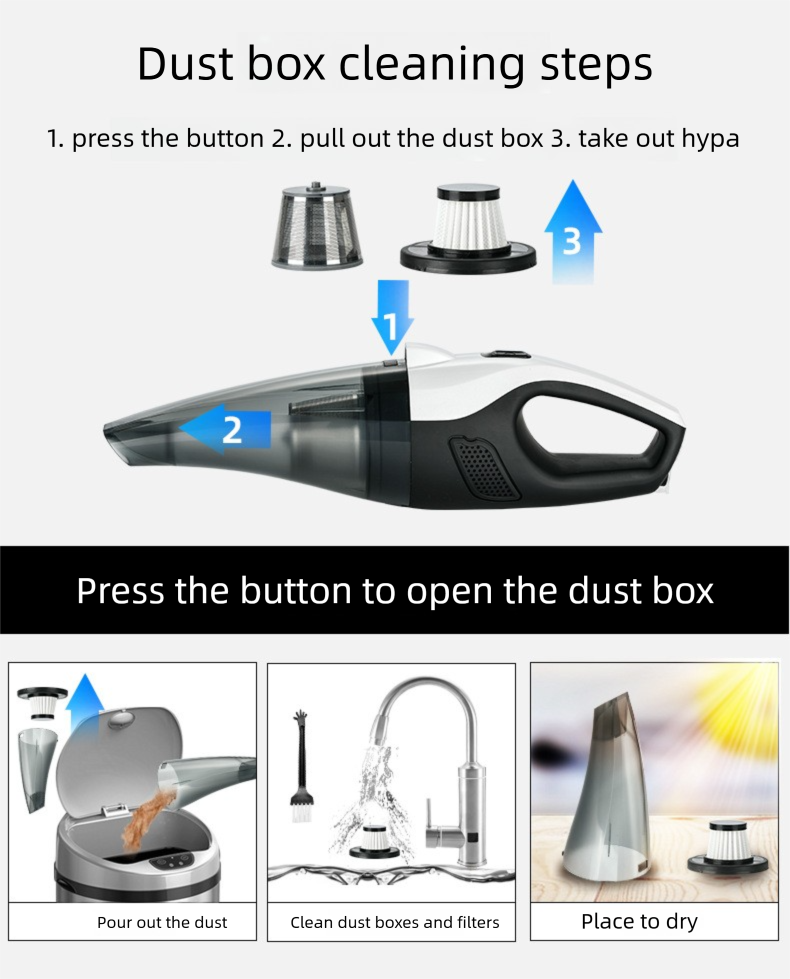 Dust box cleaning steps

1. press the button 2. pull out the dust box 3. take out hypa

3

1

2

Press the button to open the dust box

Pour out the dust

Clean dust boxes and filters

Place to dry