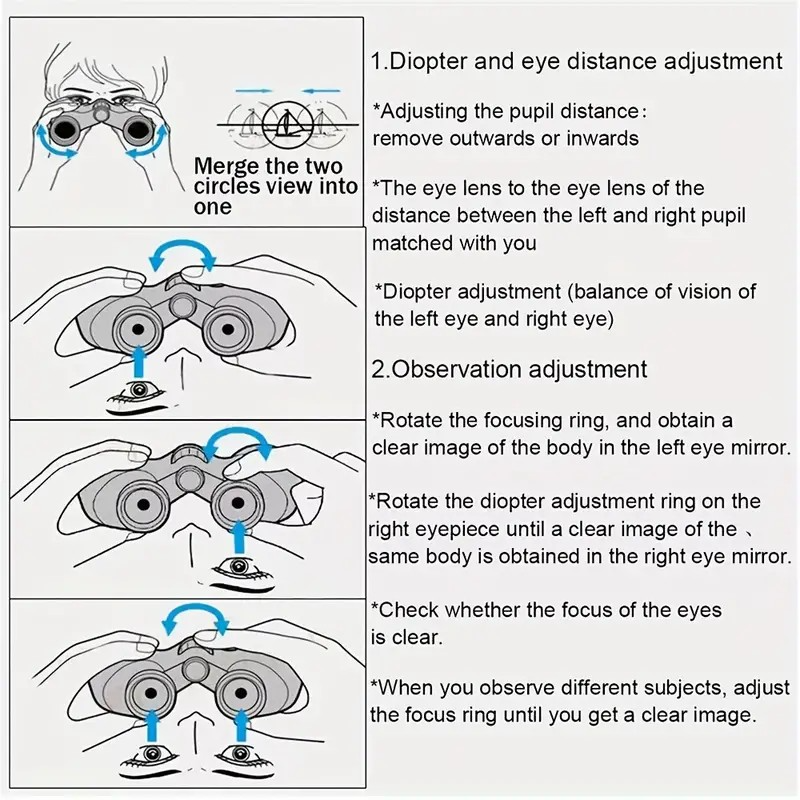 Merge the two circles view into one

1.Diopter and eye distance adjustment

*Adjusting the pupil distance: remove outwards or inwards

*The eye lens to the eye lens of the distance between the left and right pupil matched with you

*Diopter adjustment (balance of vision of the left eye and right eye)

2.Observation adjustment

*Rotate the focusing ring, and obtain a clear image of the body in the left eye mirror.

*Rotate the diopter adjustment ring on the right eyepiece until a clear image of the 、 same body is obtained in the right eye mirror.

*Check whether the focus of the eyes is clear.

*When you observe different subjects, adjust the focus ring until you get a clear image.