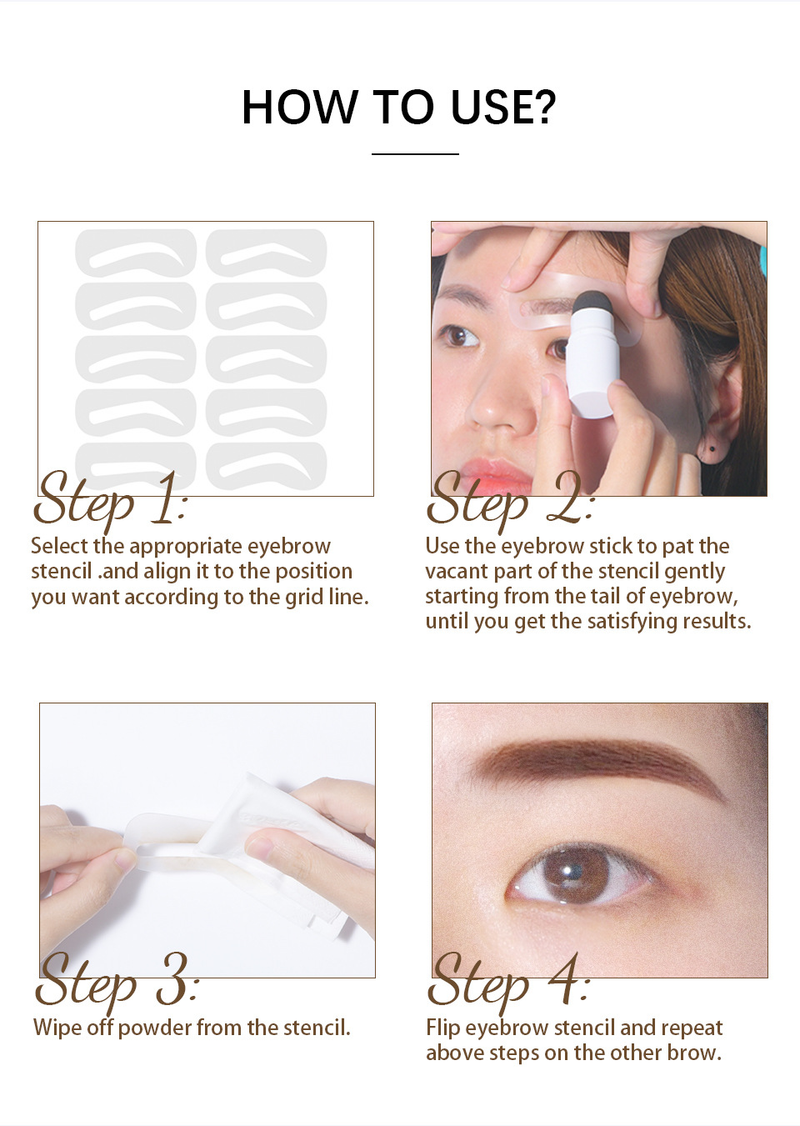 HOW TO USE?

Step 1:
Select the appropriate eyebrow stencil .and align it to the position you want according to the grid line.

Step 2:
Use the eyebrow stick to pat the vacant part of the stencil gently starting from the tail of eyebrow, until you get the satisfying results.

Step 3:
Wipe off powder from the stencil.

Step 4:
Flip eyebrow stencil and repeat above steps on the other brow.