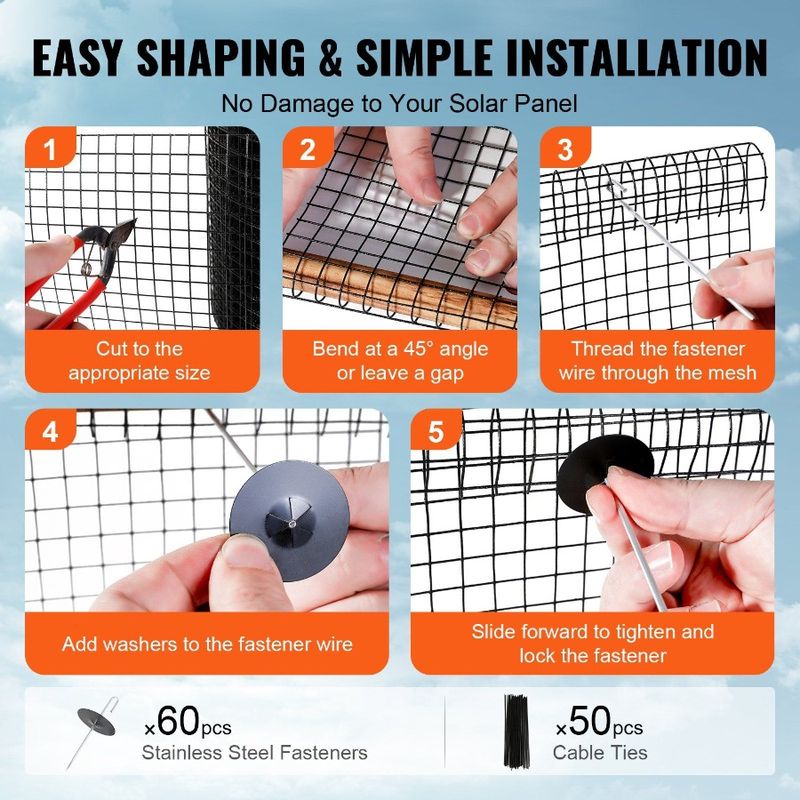 EASY SHAPING & SIMPLE INSTALLATION

No Damage to Your Solar Panel

1
Cut to the appropriate size

2
Bend at a 45° angle or leave a gap

3
Thread the fastener wire through the mesh

4
Add washers to the fastener wire

5
Slide forward to tighten and lock the fastener

x60pcs
Stainless Steel Fasteners

x50pcs
Cable Ties