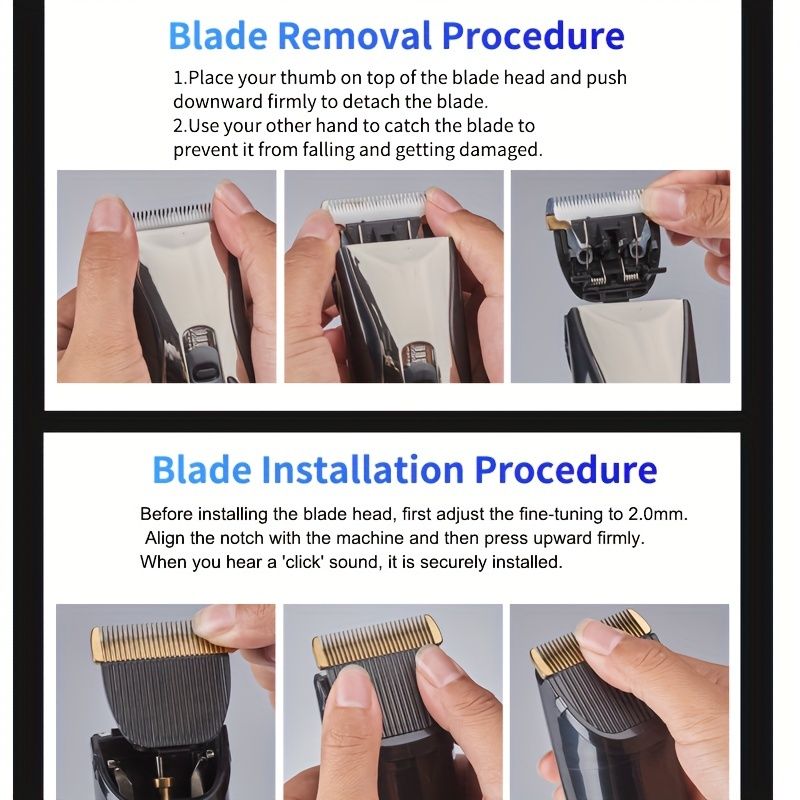 Blade Removal Procedure

1.Place your thumb on top of the blade head and push downward firmly to detach the blade.
2.Use your other hand to catch the blade to prevent it from falling and getting damaged.

Blade Installation Procedure

Before installing the blade head, first adjust the fine-tuning to 2.0mm.
Align the notch with the machine and then press upward firmly.
When you hear a 'click' sound, it is securely installed.