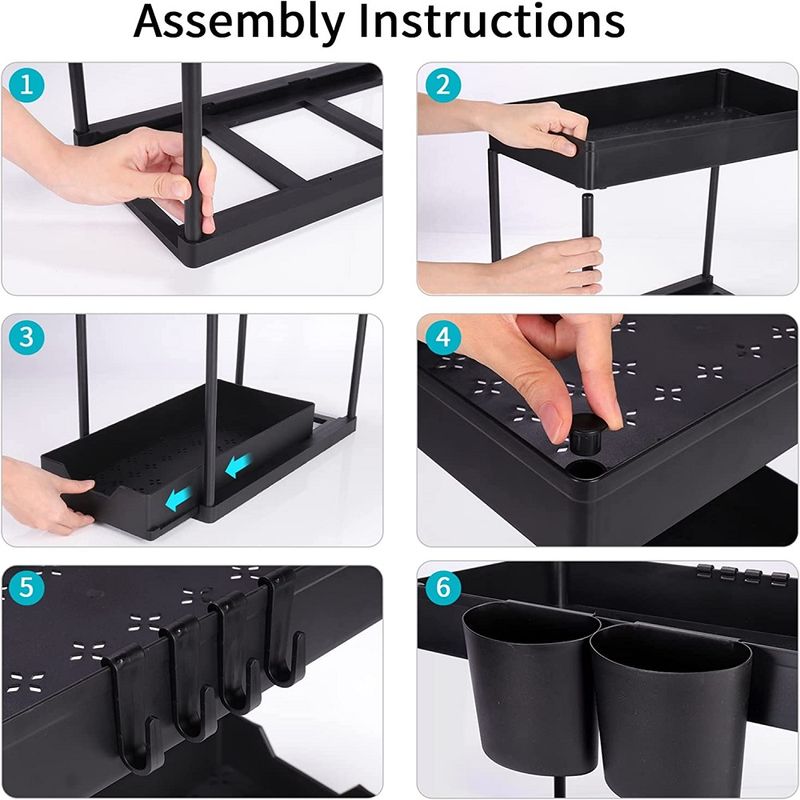 Assembly Instructions

1

2

3

4

5

6