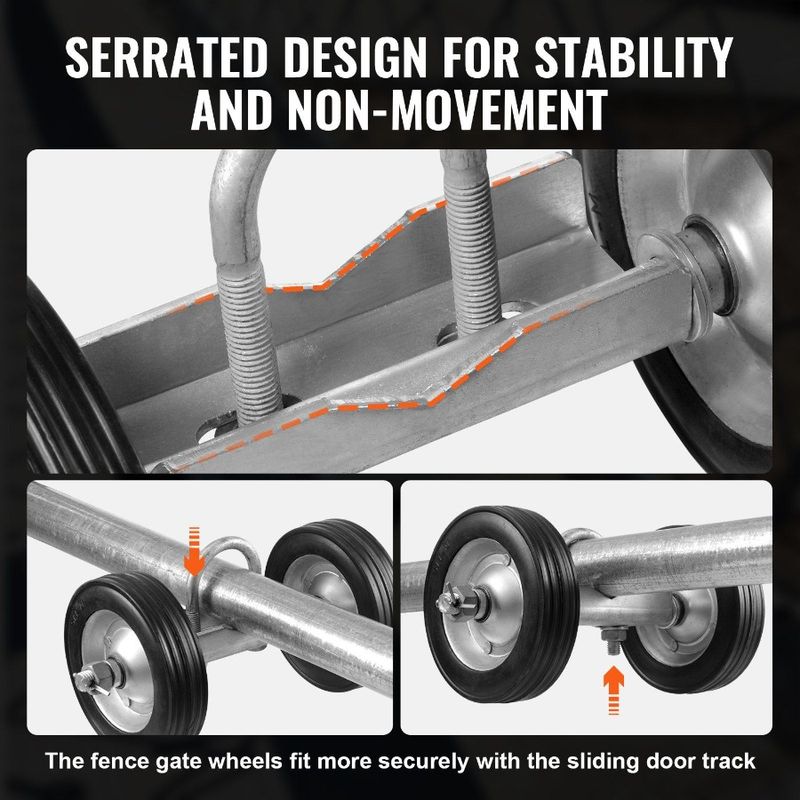 SERRATED DESIGN FOR STABILITY AND NON-MOVEMENT

The fence gate wheels fit more securely with the sliding door track