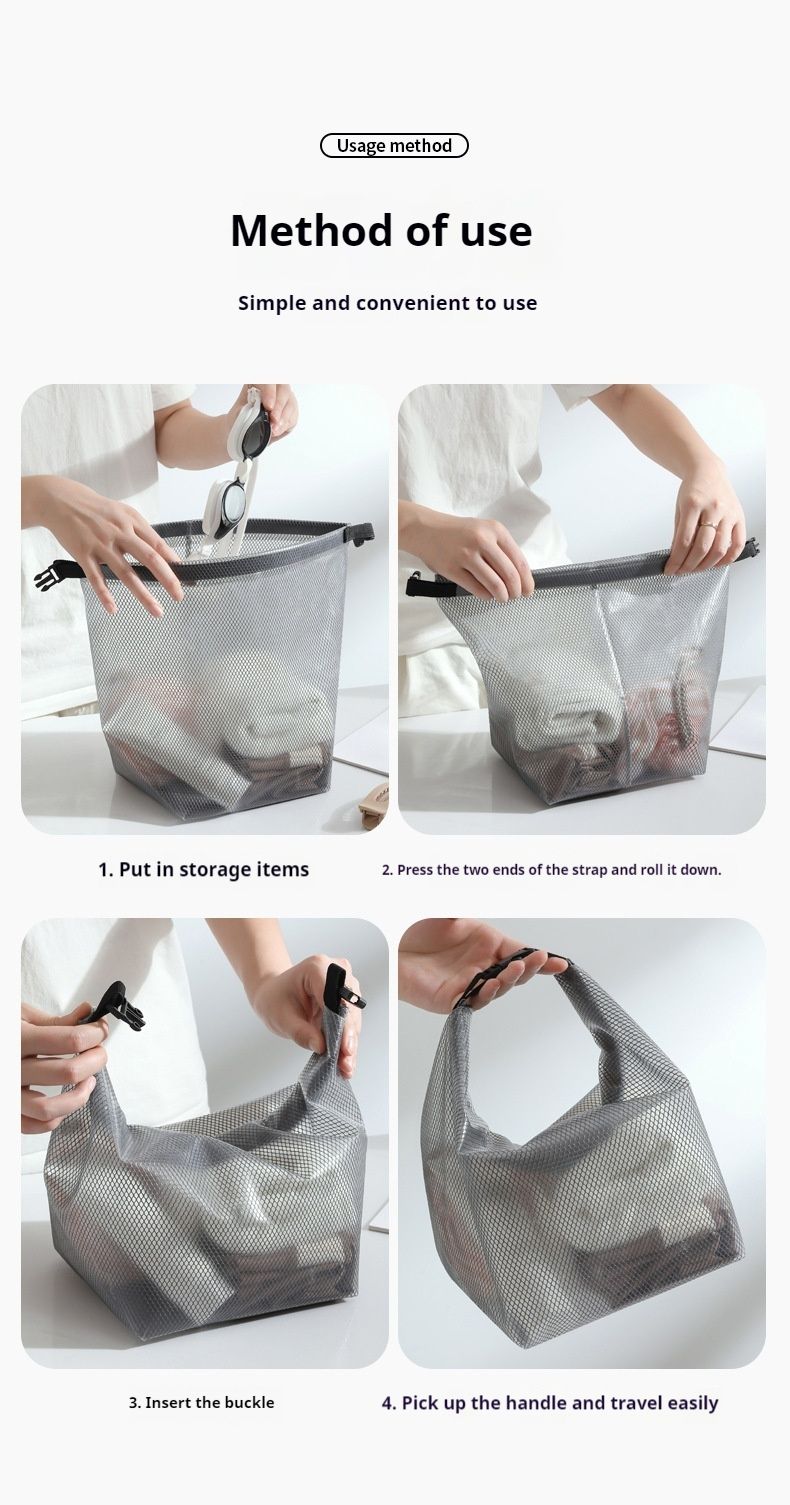 Usage method

Method of use

Simple and convenient to use

1. Put in storage items

2. Press the two ends of the strap and roll it down.

3. Insert the buckle

4. Pick up the handle and travel easily