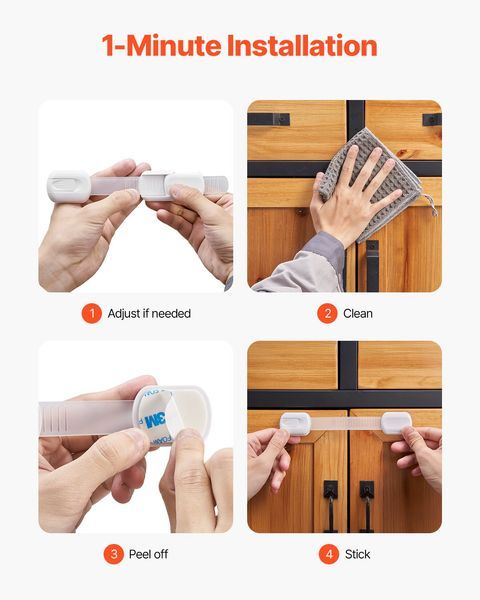 1-Minute Installation

1 Adjust if needed

2 Clean

3M

3 Peel off

4 Stick