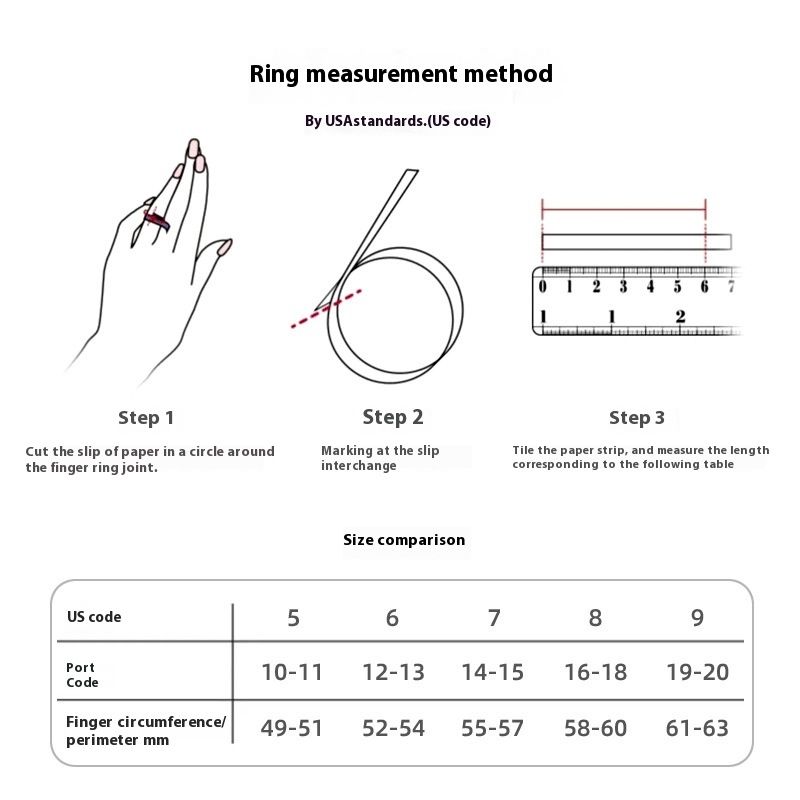 Ring measurement method

By USAstandards.(US code)

0 1 2 3 4 5 6 7
1 1 2

Step 1

Cut the slip of paper in a circle around the finger ring joint.

Step 2

Marking at the slip interchange

Step 3

Tile the paper strip, and measure the length corresponding to the following table

Size comparison

| US code | 5 | 6 | 7 | 8 | 9 |
|---|---|---|---|---|---|
| Port Code | 10-11 | 12-13 | 14-15 | 16-18 | 19-20 |
| Finger circumference/ perimeter mm | 49-51 | 52-54 | 55-57 | 58-60 | 61-63 |