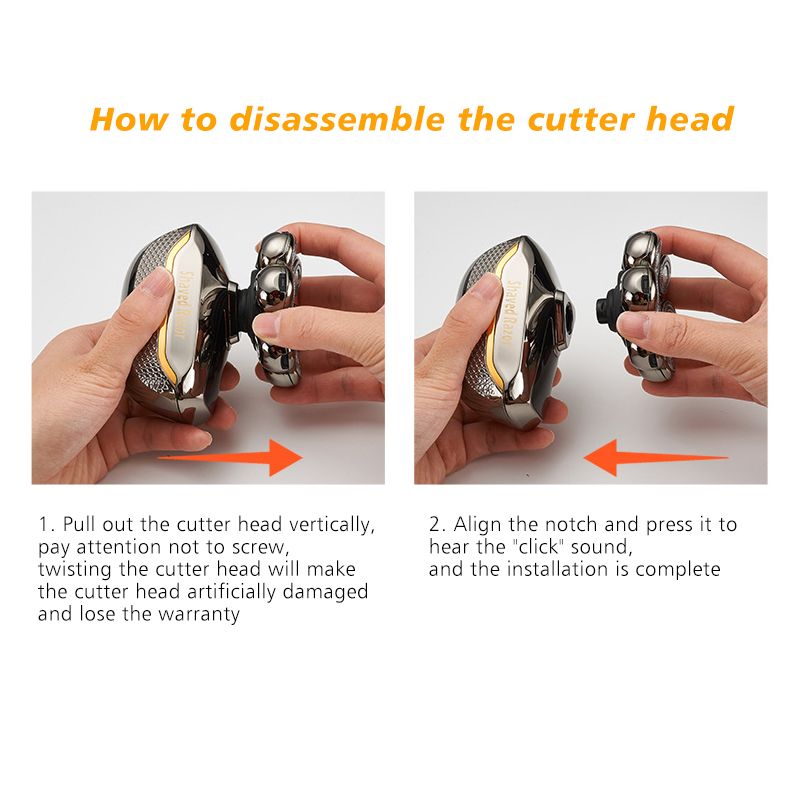 How to disassemble the cutter head

Shaved Razor

Shaved Razor

1. Pull out the cutter head vertically, pay attention not to screw, twisting the cutter head will make the cutter head artificially damaged and lose the warranty

2. Align the notch and press it to hear the "click" sound, and the installation is complete