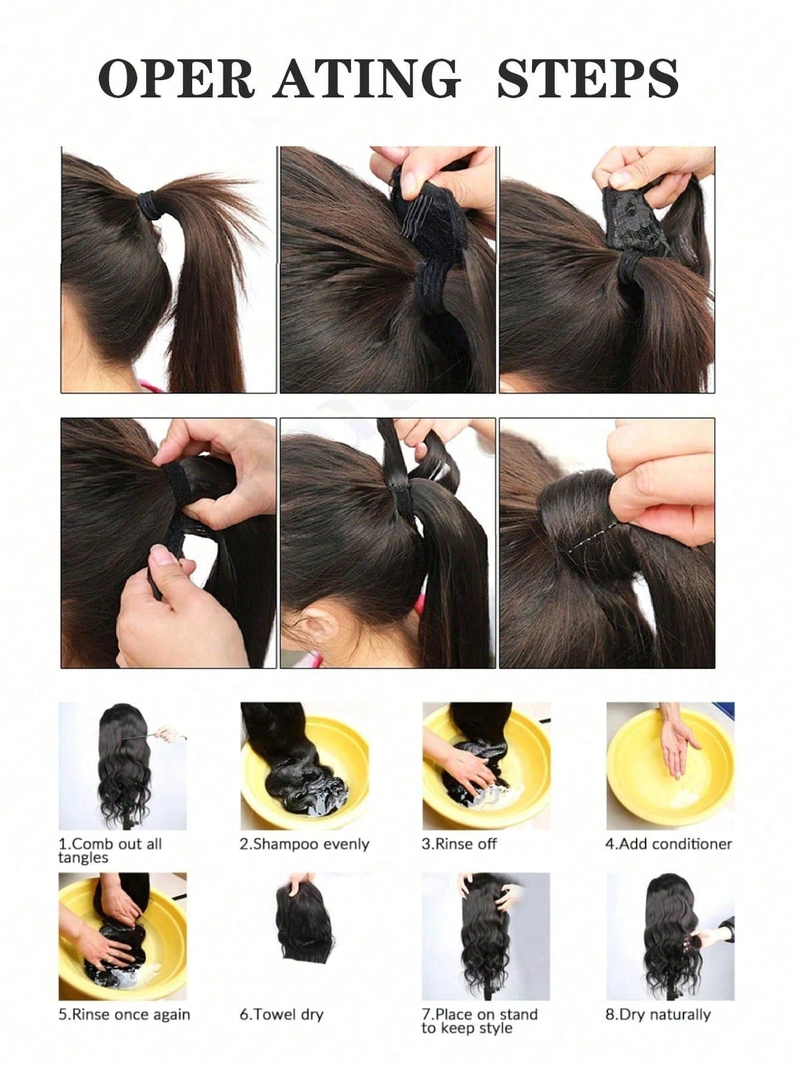 OPER ATING STEPS

1.Comb out all tangles

2.Shampoo evenly

3.Rinse off

4.Add conditioner

5.Rinse once again

6.Towel dry

7.Place on stand to keep style

8.Dry naturally