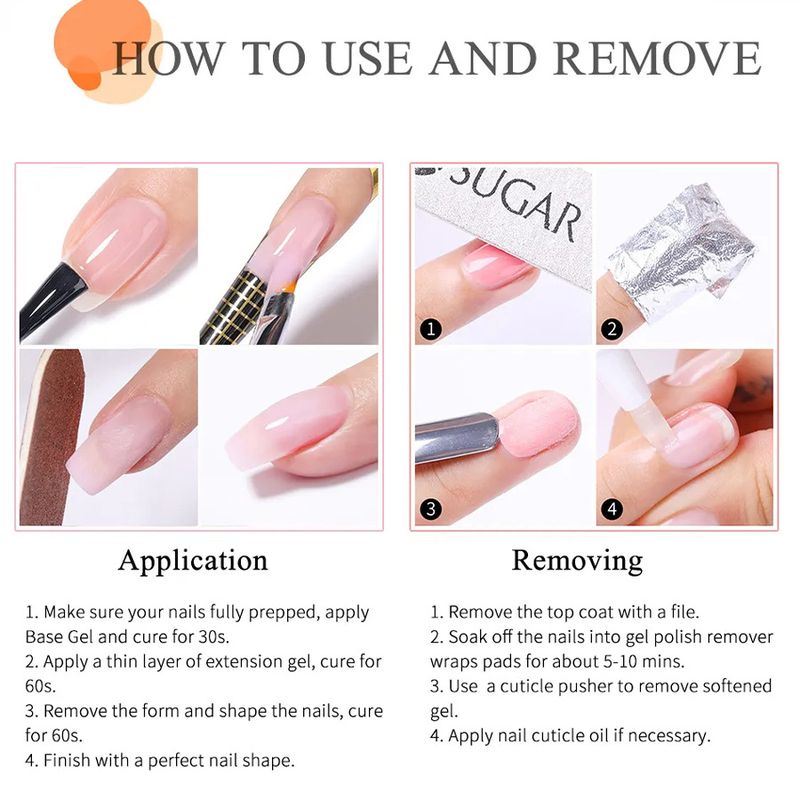 HOW TO USE AND REMOVE

SUGAR

1
2
3
4

Application

1. Make sure your nails fully prepped, apply Base Gel and cure for 30s.
2. Apply a thin layer of extension gel, cure for 60s.
3. Remove the form and shape the nails, cure for 60s.
4. Finish with a perfect nail shape.

Removing

1. Remove the top coat with a file.
2. Soak off the nails into gel polish remover wraps pads for about 5-10 mins.
3. Use a cuticle pusher to remove softened gel.
4. Apply nail cuticle oil if necessary.