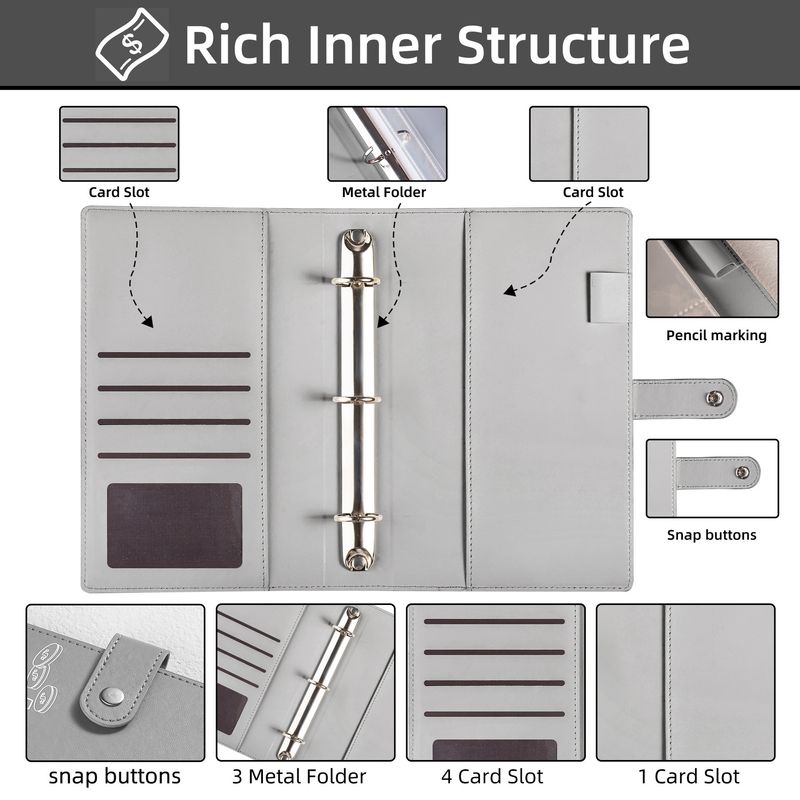 Rich Inner Structure

Card Slot

Metal Folder

Card Slot

Pencil marking

Snap buttons

snap buttons

3 Metal Folder

4 Card Slot

1 Card Slot