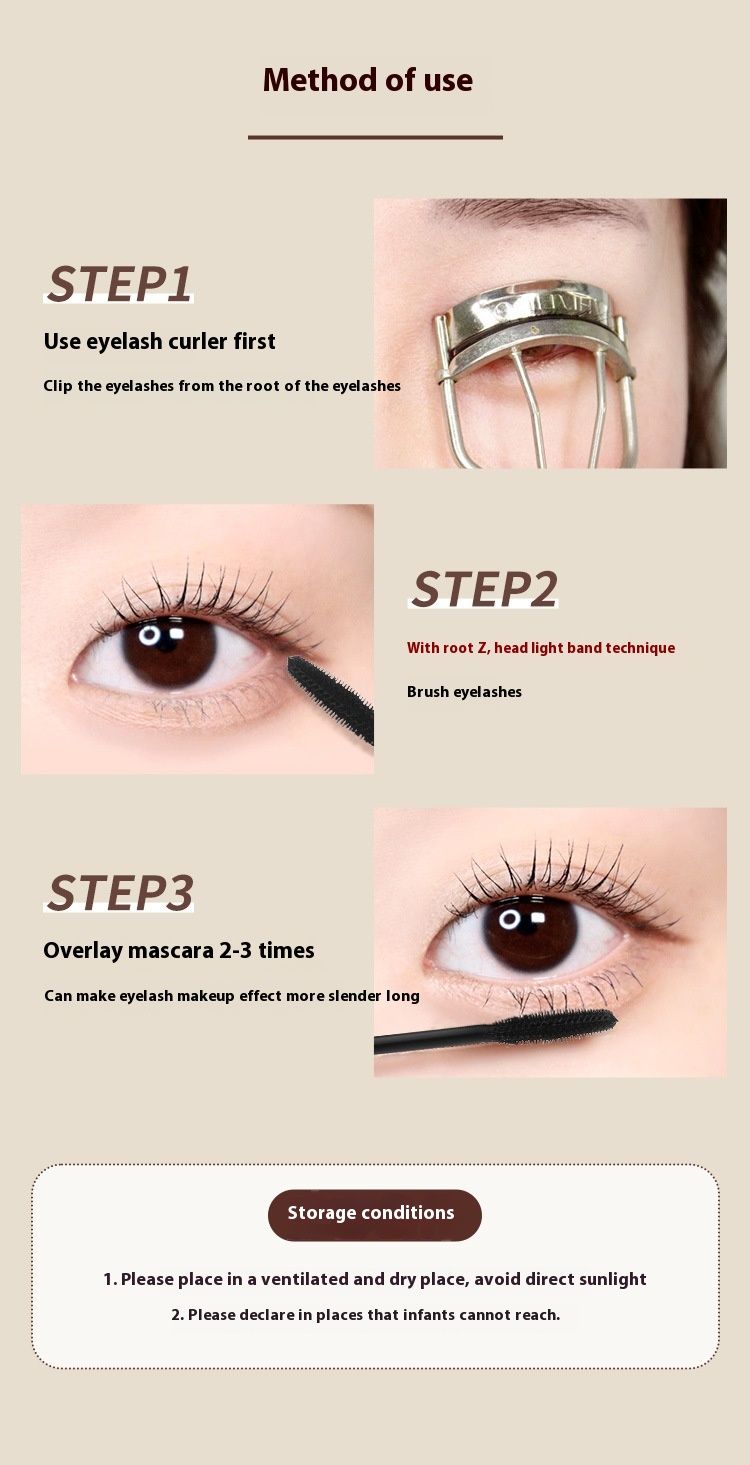 Method of use

STEP1

Use eyelash curler first

Clip the eyelashes from the root of the eyelashes

STEP2

With root Z, head light band technique

Brush eyelashes

STEP3

Overlay mascara 2-3 times

Can make eyelash makeup effect more slender long

Storage conditions

1. Please place in a ventilated and dry place, avoid direct sunlight

2. Please declare in places that infants cannot reach.