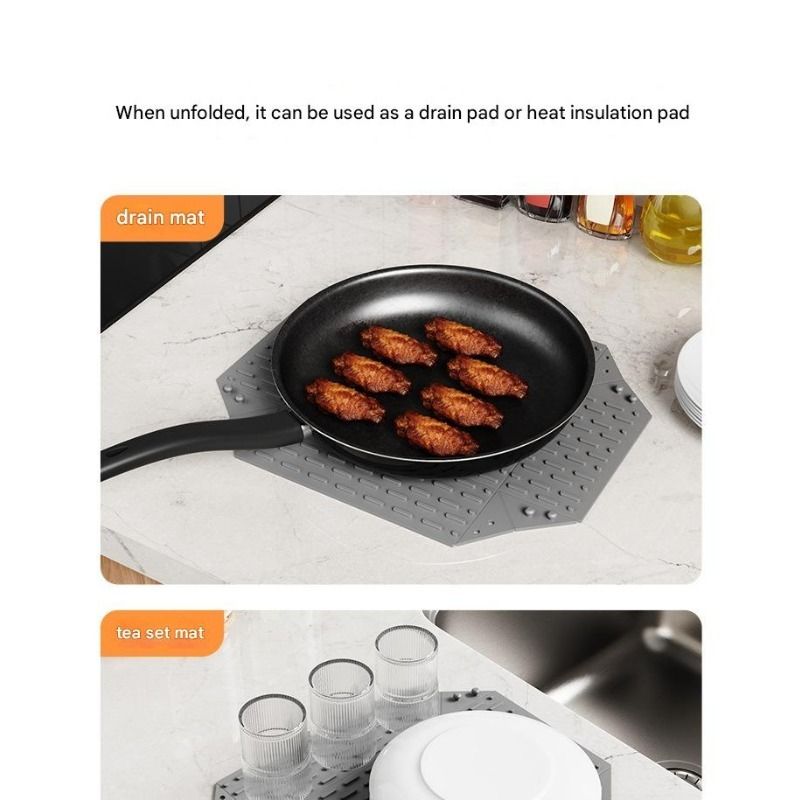 When unfolded, it can be used as a drain pad or heat insulation pad

drain mat

tea set mat