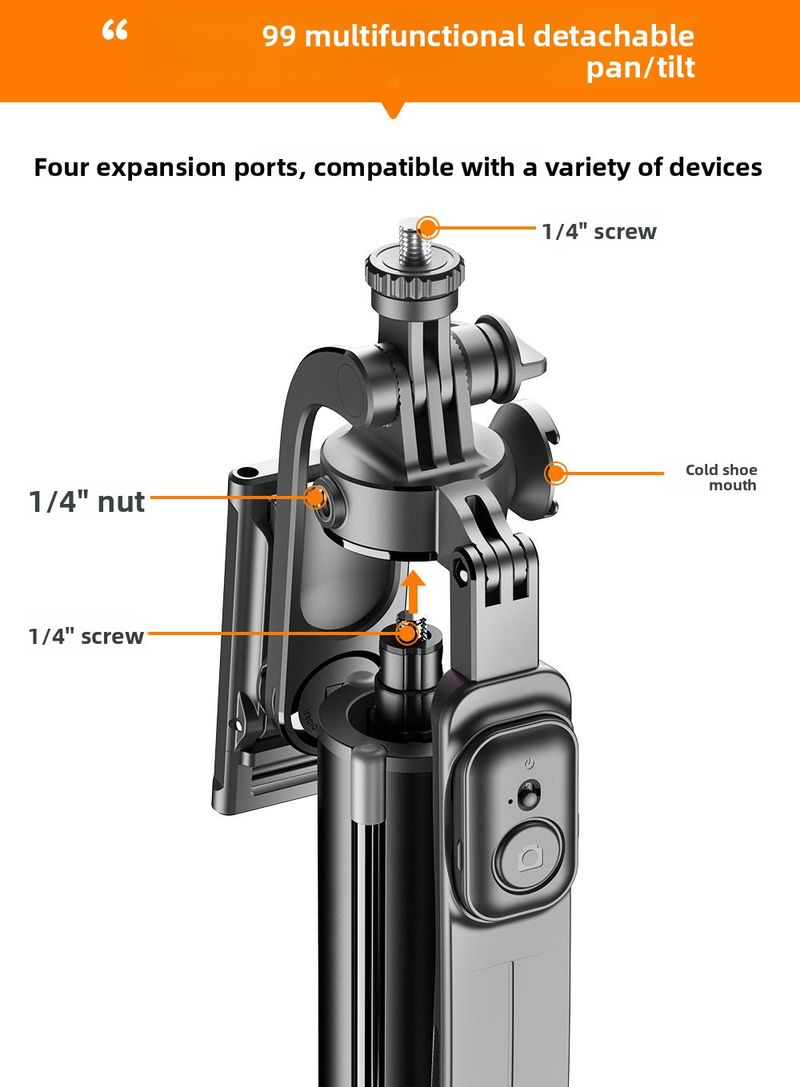 “ 99 multifunctional detachable pan/tilt

Four expansion ports, compatible with a variety of devices

1/4" screw

Cold shoe mouth

1/4" nut

1/4" screw