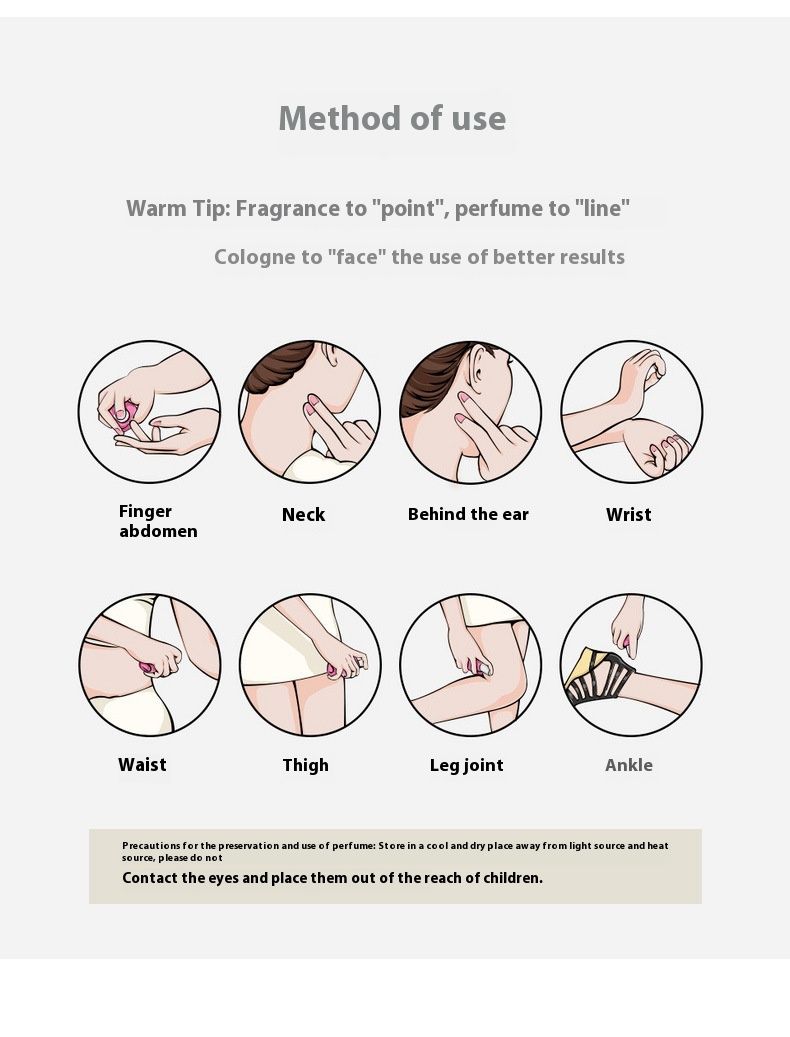 Method of use

Warm Tip: Fragrance to "point", perfume to "line"

Cologne to "face" the use of better results

Finger abdomen

Neck

Behind the ear

Wrist

Waist

Thigh

Leg joint

Ankle

Precautions for the preservation and use of perfume: Store in a cool and dry place away from light source and heat source, please do not

Contact the eyes and place them out of the reach of children.