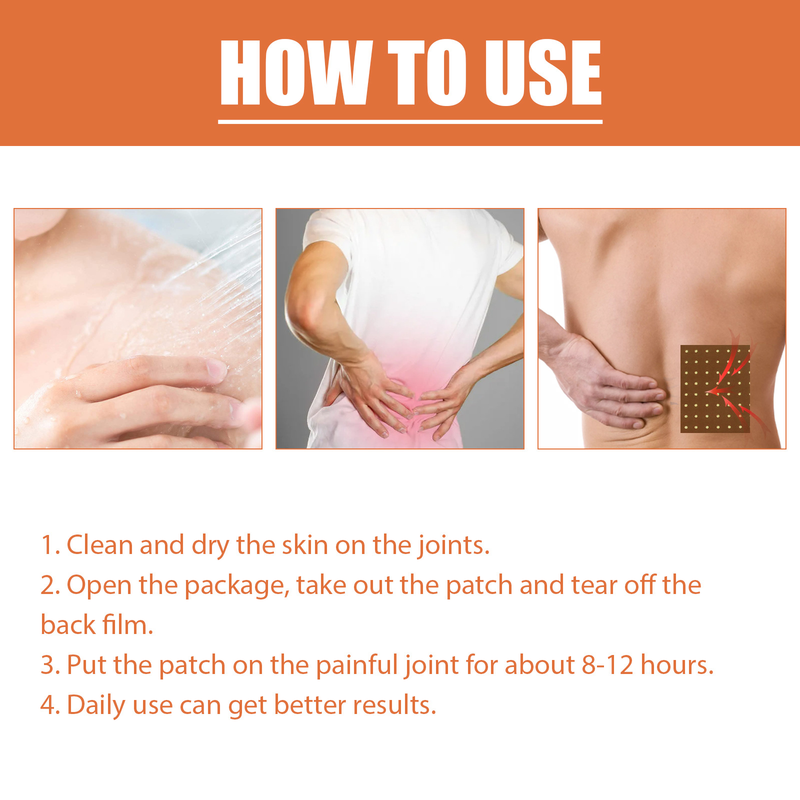 HOW TO USE

1. Clean and dry the skin on the joints.
2. Open the package, take out the patch and tear off the back film.
3. Put the patch on the painful joint for about 8-12 hours.
4. Daily use can get better results.