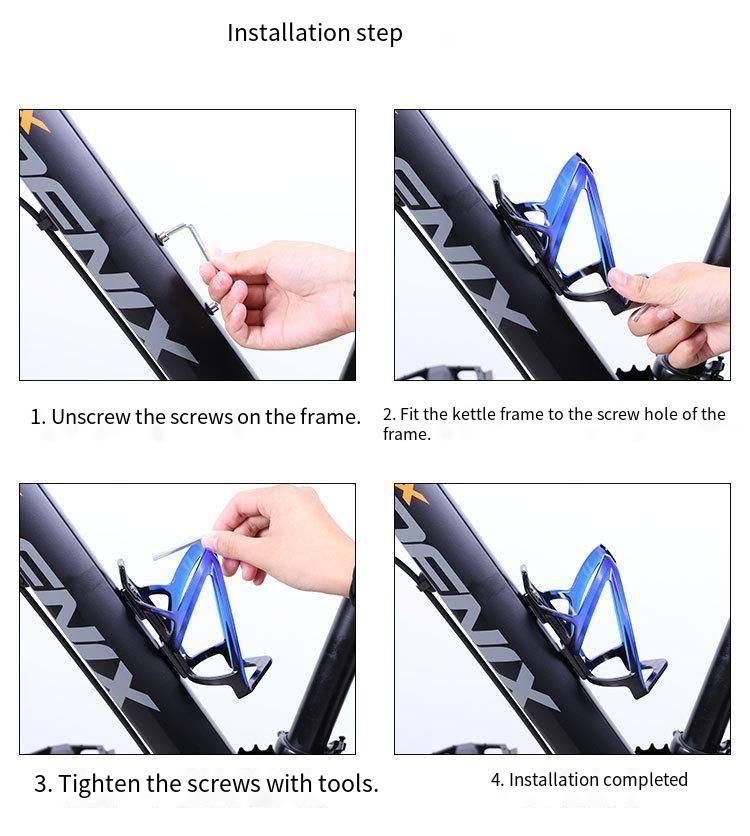 Installation step

1. Unscrew the screws on the frame.

2. Fit the kettle frame to the screw hole of the frame.

3. Tighten the screws with tools.

4. Installation completed