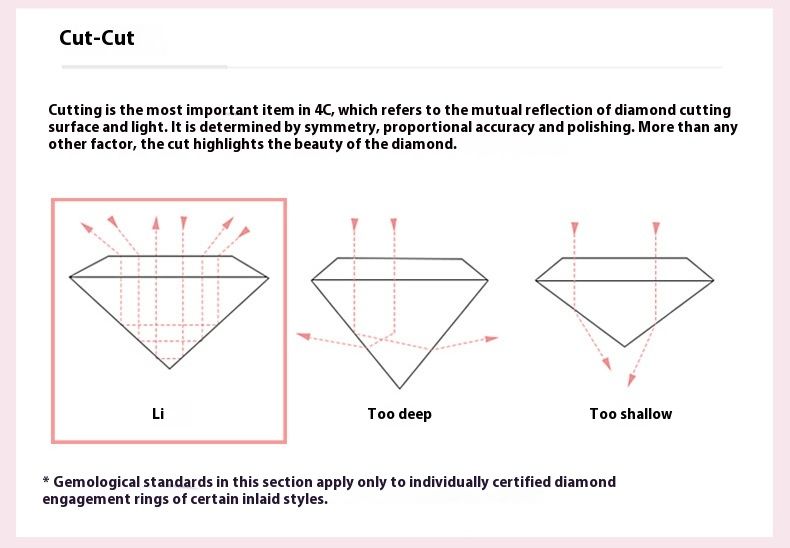 Cut-Cut

Cutting is the most important item in 4C, which refers to the mutual reflection of diamond cutting surface and light. It is determined by symmetry, proportional accuracy and polishing. More than any other factor, the cut highlights the beauty of the diamond.

Li

Too deep

Too shallow

* Gemological standards in this section apply only to individually certified diamond engagement rings of certain inlaid styles.