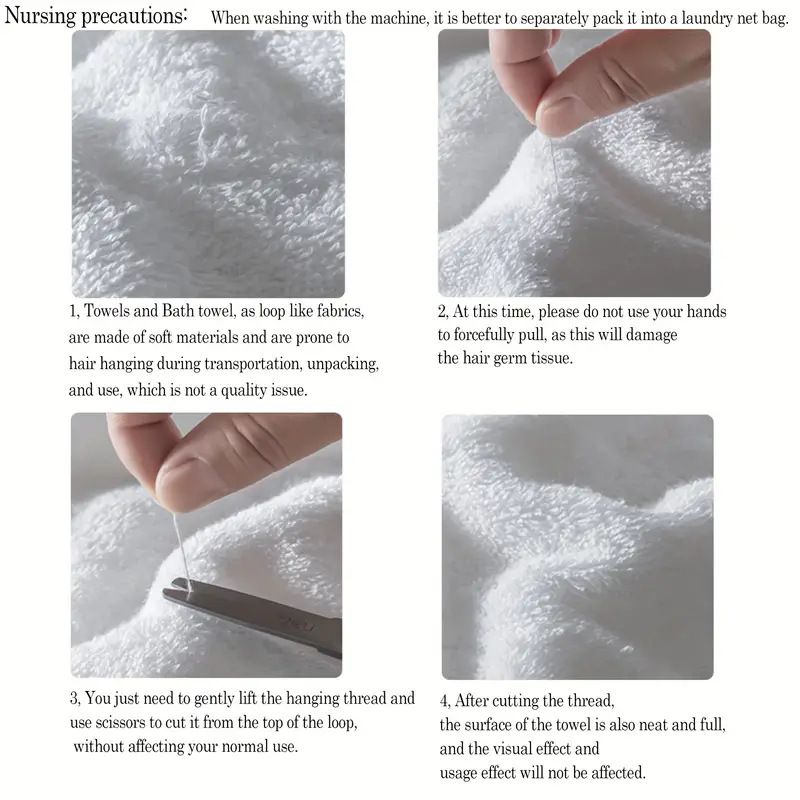 Nursing precautions: When washing with the machine, it is better to separately pack it into a laundry net bag.

1, Towels and Bath towel, as loop like fabrics, are made of soft materials and are prone to hair hanging during transportation, unpacking, and use, which is not a quality issue.

2, At this time, please do not use your hands to forcefully pull, as this will damage the hair germ tissue.

3, You just need to gently lift the hanging thread and use scissors to cut it from the top of the loop, without affecting your normal use.

4, After cutting the thread, the surface of the towel is also neat and full, and the visual effect and usage effect will not be affected.