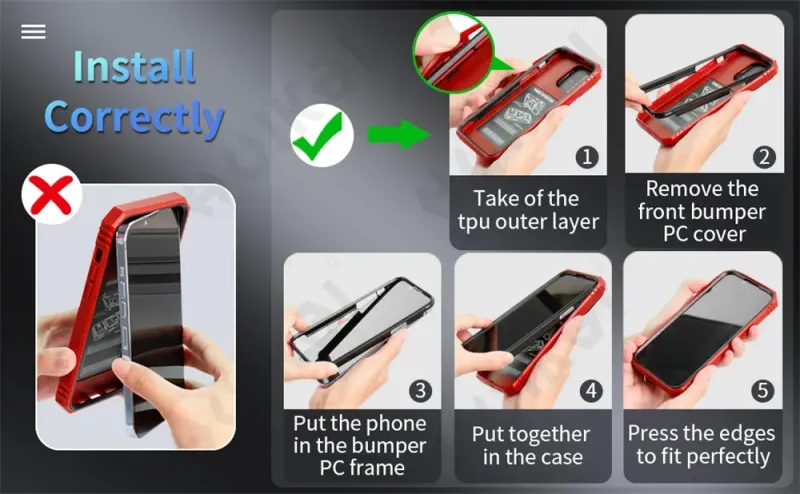 Install Correctly

1
Take of the tpu outer layer

2
Remove the front bumper PC cover

3
Put the phone in the bumper PC frame

4
Put together in the case

5
Press the edges to fit perfectly