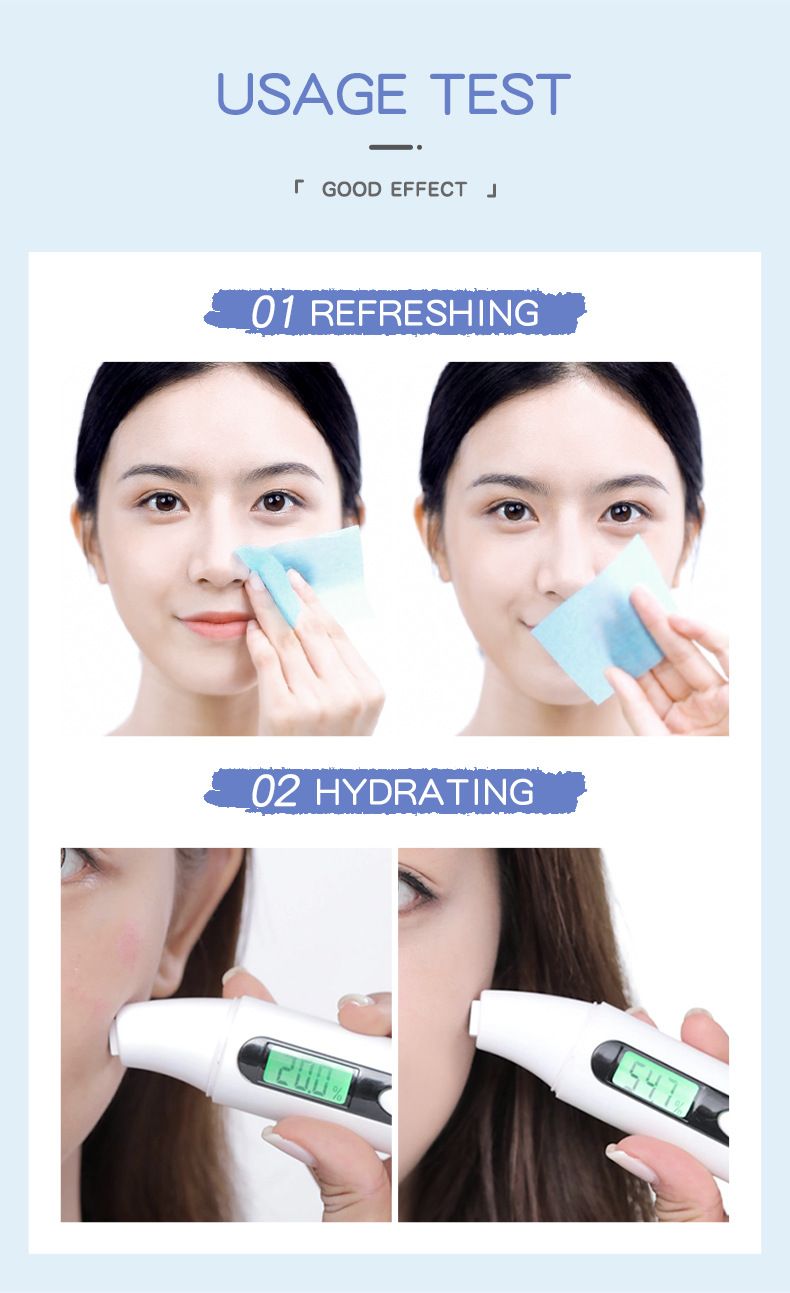 USAGE TEST

「 GOOD EFFECT 」

01 REFRESHING

02 HYDRATING

20.0%

54.7%