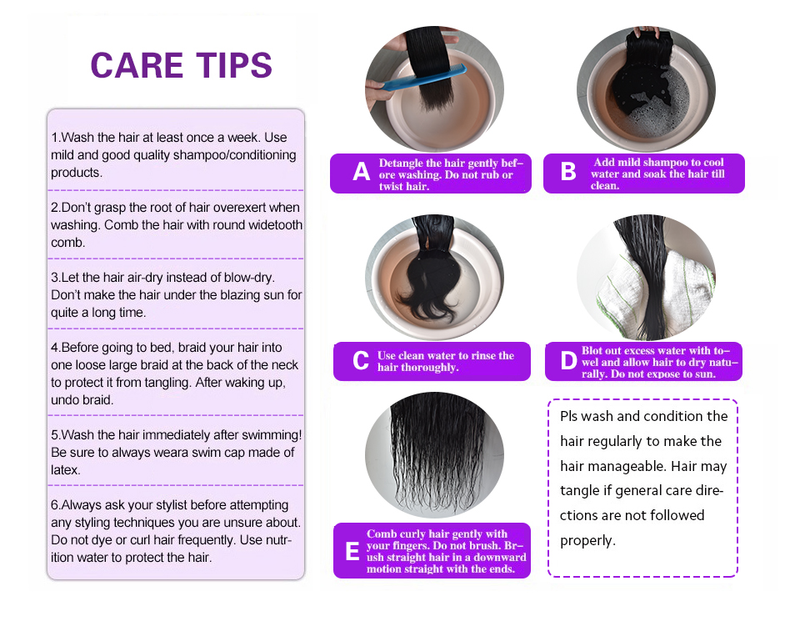 CARE TIPS

1.Wash the hair at least once a week. Use mild and good quality shampoo/conditioning products.

2.Don't grasp the root of hair overexert when washing. Comb the hair with round widetooth comb.

3.Let the hair air-dry instead of blow-dry. Don't make the hair under the blazing sun for quite a long time.

4.Before going to bed, braid your hair into one loose large braid at the back of the neck to protect it from tangling. After waking up, undo braid.

5.Wash the hair immediately after swimming! Be sure to always weara swim cap made of latex.

6.Always ask your stylist before attempting any styling techniques you are unsure about. Do not dye or curl hair frequently. Use nutrition water to protect the hair.

A Detangle the hair gently before washing. Do not rub or twist hair.

B Add mild shampoo to cool water and soak the hair till clean.

C Use clean water to rinse the hair thoroughly.

D Blot out excess water with towel and allow hair to dry naturally. Do not expose to sun.

E Comb curly hair gently with your fingers. Do not brush. Brush straight hair in a downward motion straight with the ends.

Pls wash and condition the hair regularly to make the hair manageable. Hair may tangle if general care directions are not followed properly.