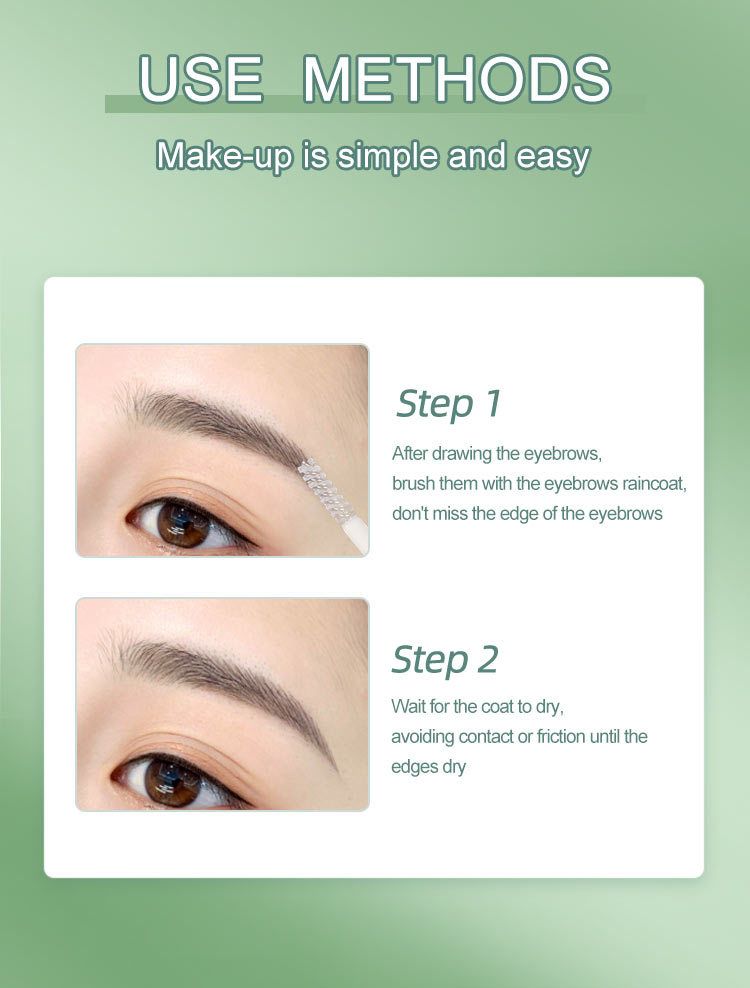 USE METHODS

Make-up is simple and easy

Step 1

After drawing the eyebrows, brush them with the eyebrows raincoat, don't miss the edge of the eyebrows

Step 2

Wait for the coat to dry, avoiding contact or friction until the edges dry