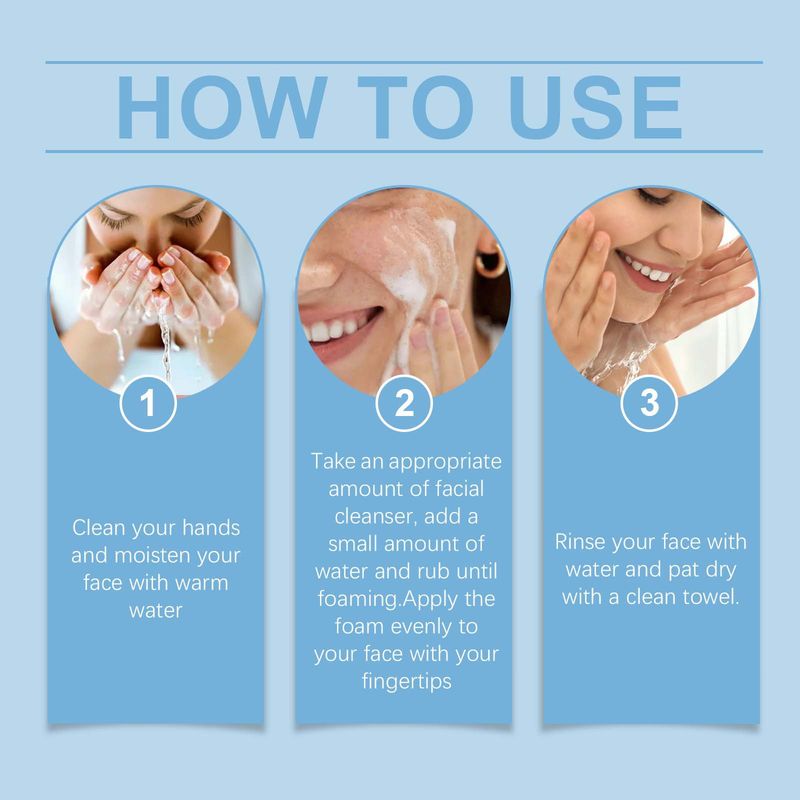 HOW TO USE

1

Clean your hands and moisten your face with warm water

2

Take an appropriate amount of facial cleanser, add a small amount of water and rub until foaming.Apply the foam evenly to your face with your fingertips

3

Rinse your face with water and pat dry with a clean towel.