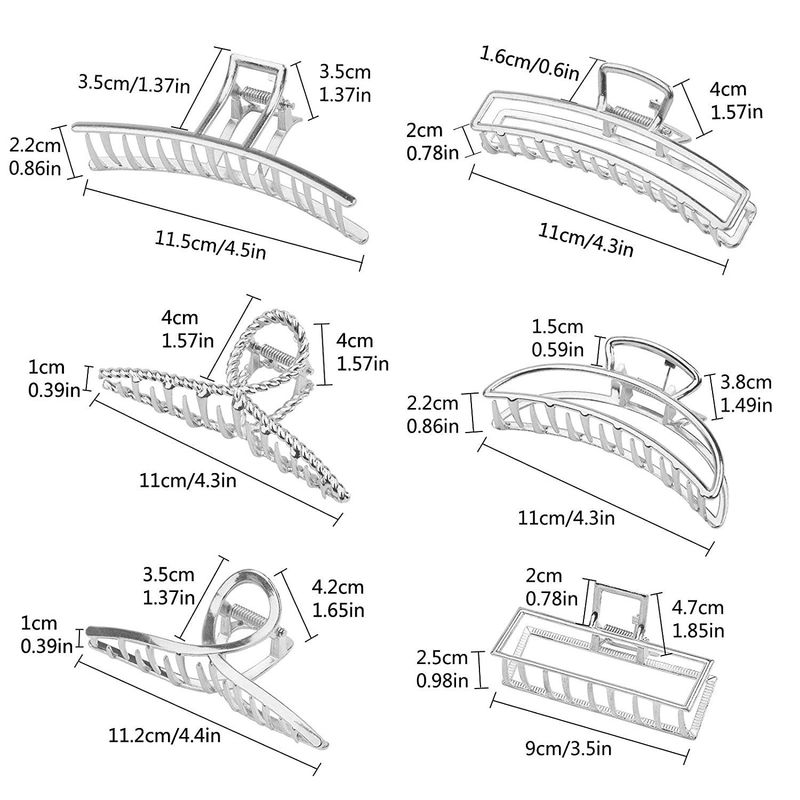 3.5cm/1.37in
3.5cm
1.37in
2.2cm
0.86in
11.5cm/4.5in

1.6cm/0.6in
4cm
1.57in
2cm
0.78in
11cm/4.3in

4cm
1.57in
4cm
1.57in
1cm
0.39in
11cm/4.3in

1.5cm
0.59in
3.8cm
1.49in
2.2cm
0.86in
11cm/4.3in

3.5cm
1.37in
4.2cm
1.65in
1cm
0.39in
11.2cm/4.4in

2cm
0.78in
4.7cm
1.85in
2.5cm
0.98in
9cm/3.5in