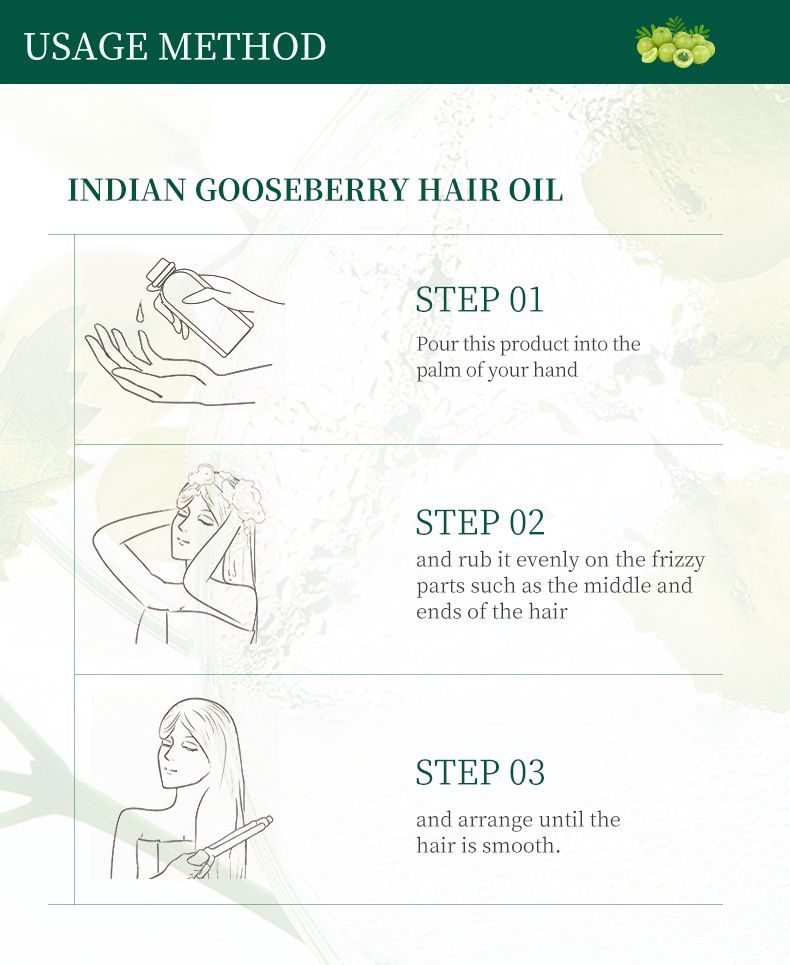 USAGE METHOD

INDIAN GOOSEBERRY HAIR OIL

STEP 01
Pour this product into the palm of your hand

STEP 02
and rub it evenly on the frizzy parts such as the middle and ends of the hair

STEP 03
and arrange until the hair is smooth.