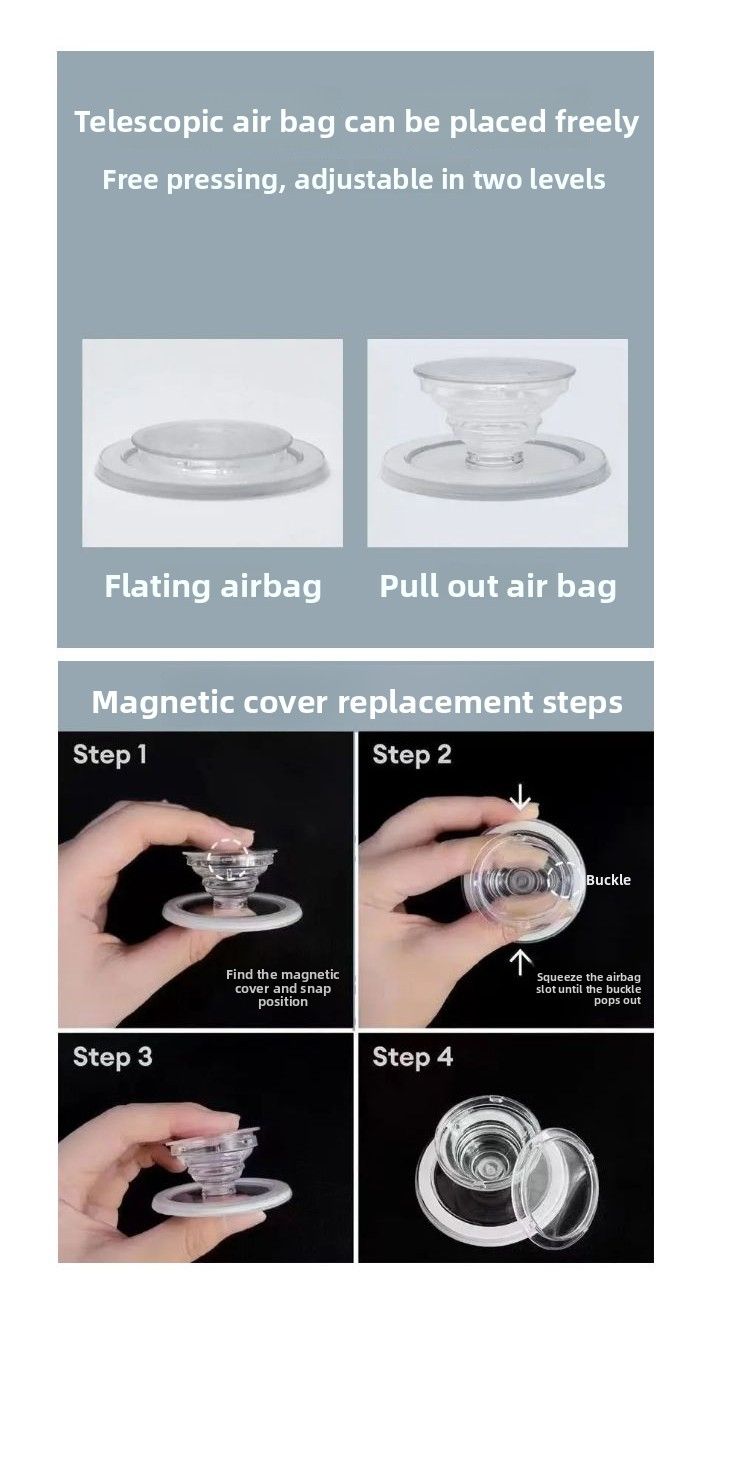 Telescopic air bag can be placed freely

Free pressing, adjustable in two levels

Flating airbag

Pull out air bag

Magnetic cover replacement steps

Step 1

Find the magnetic cover and snap position

Step 2

Buckle

Squeeze the airbag slot until the buckle pops out

Step 3

Step 4